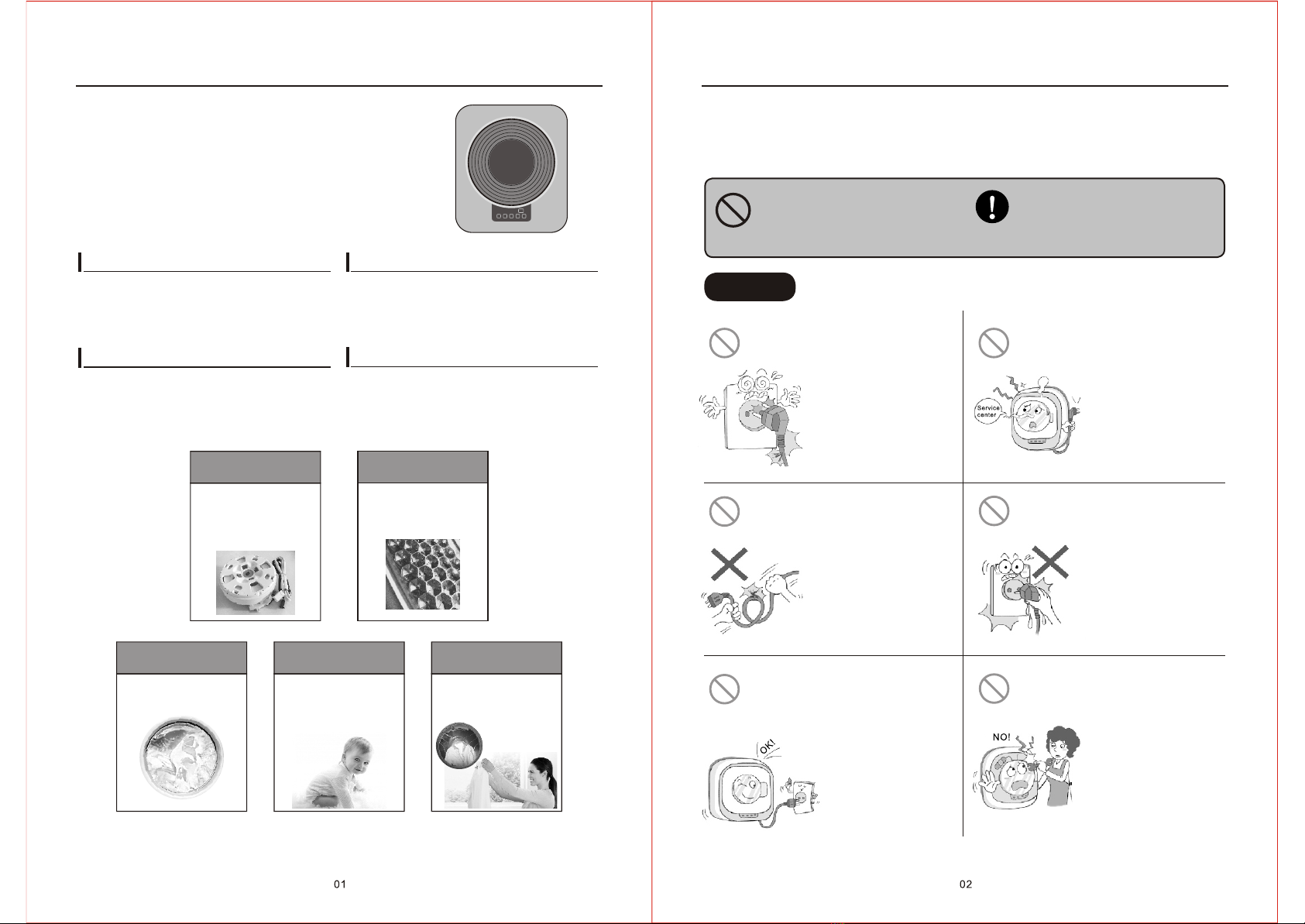 Service center

OK!

NO!

01

02