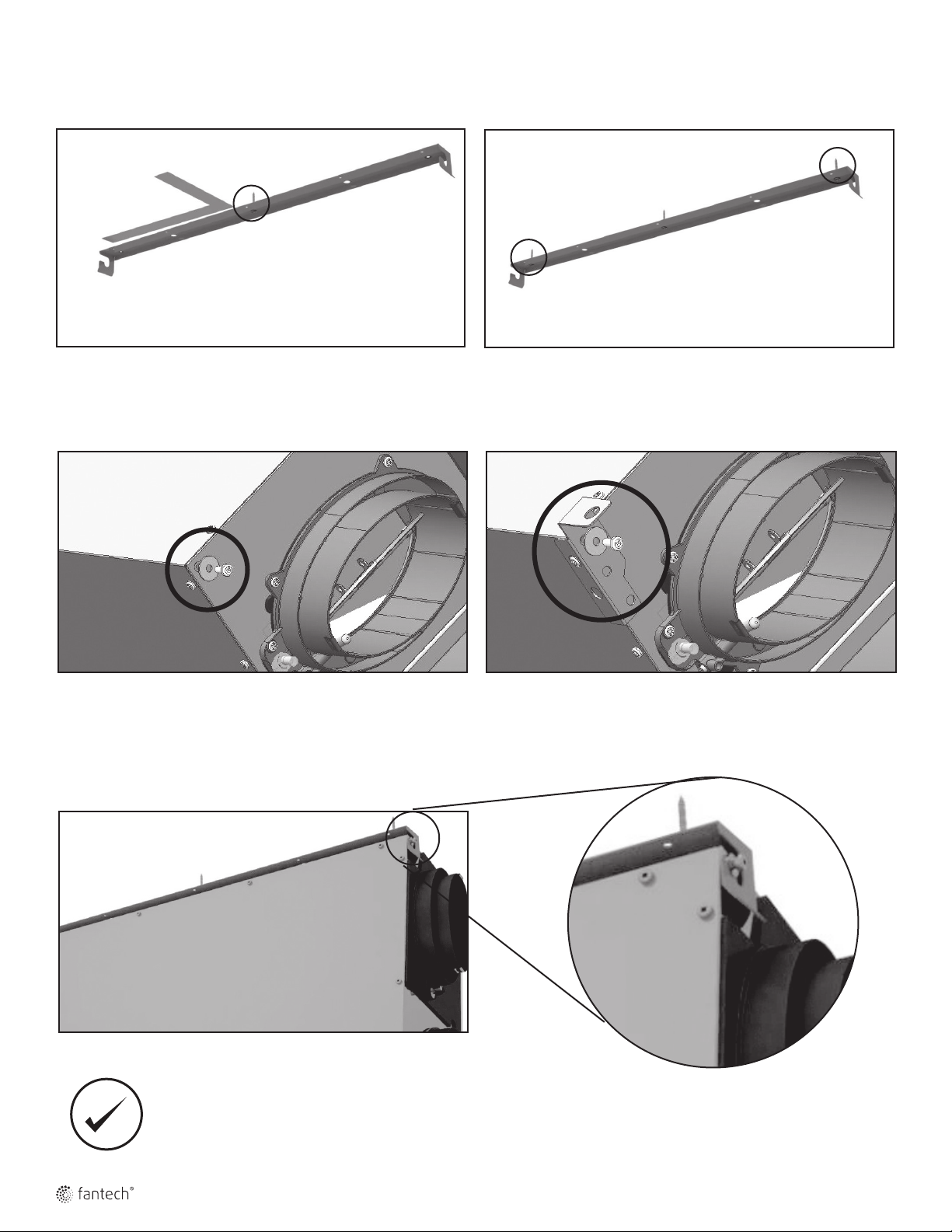 fantech®