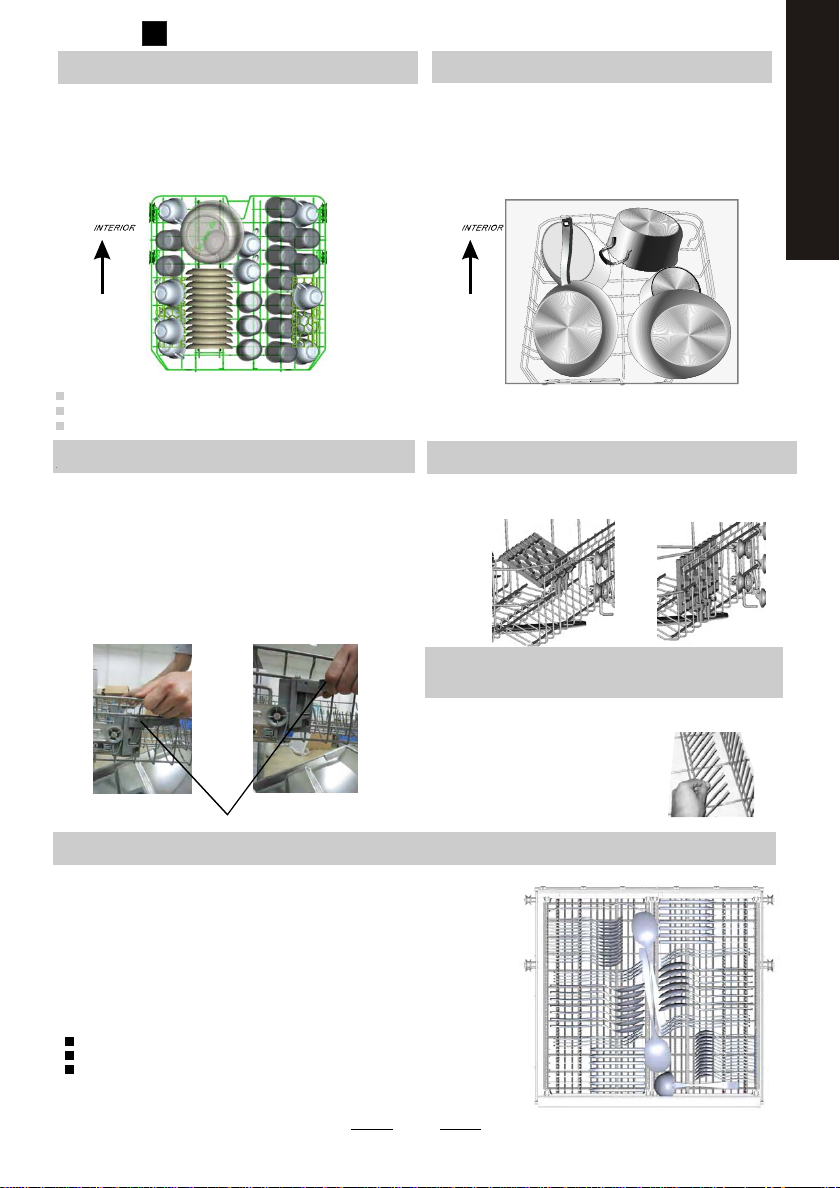 INTERIOR

INTERIOR