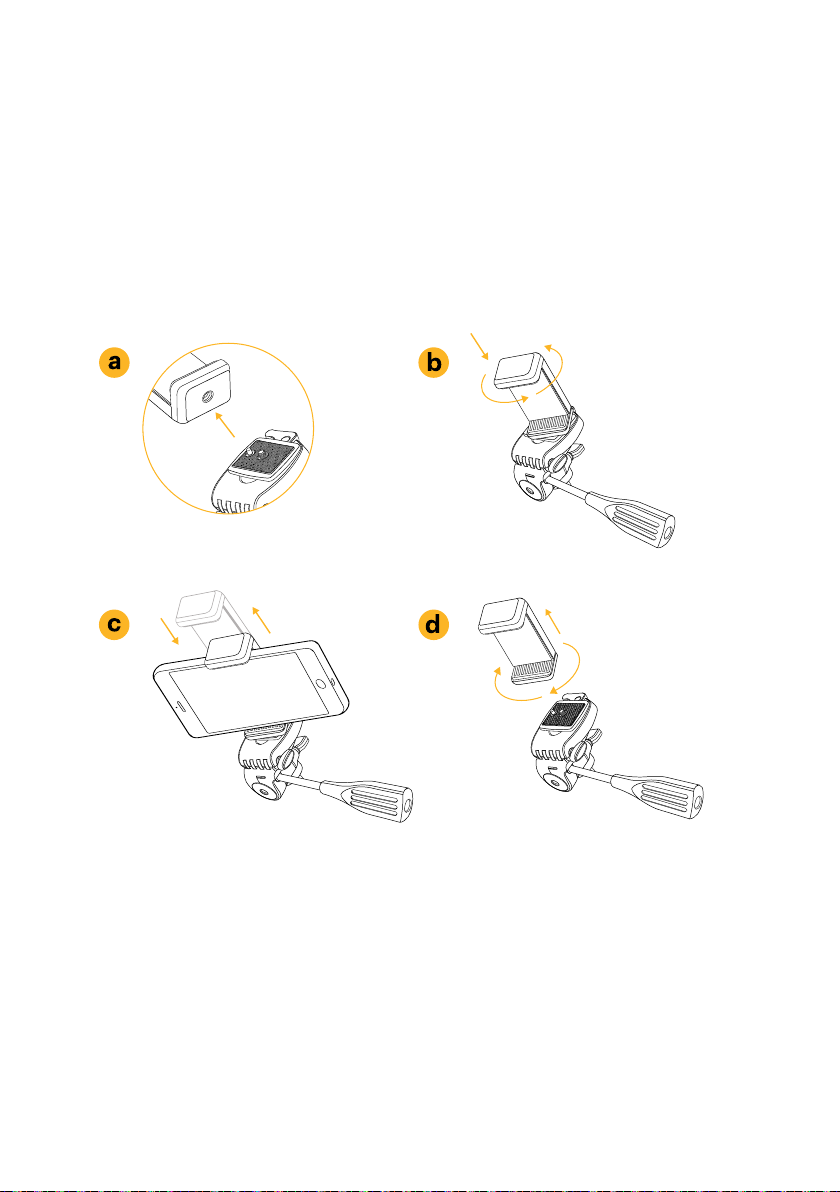 a

b

c

d