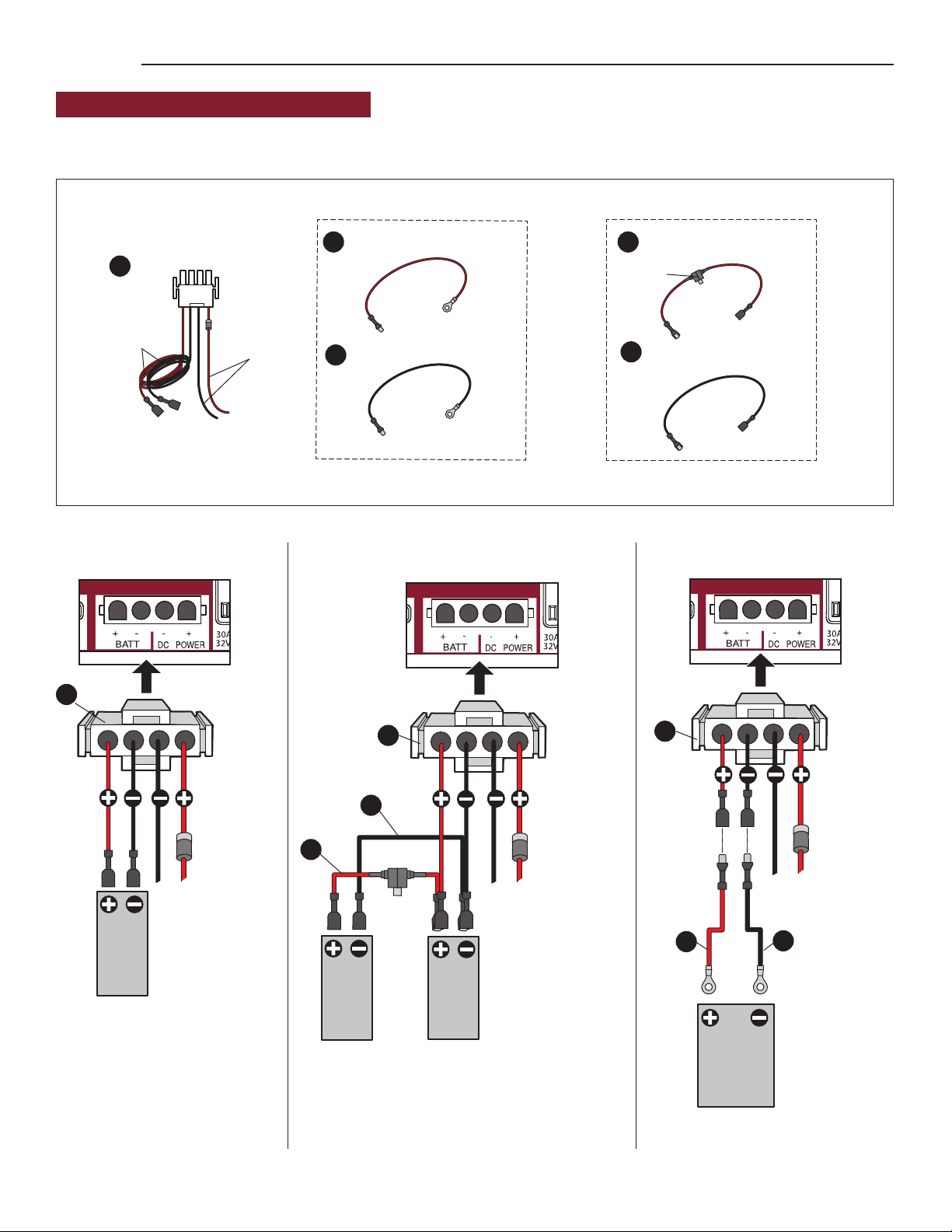 + - - +
BATT DC POWER
30A
32V

+ - - +
BATT DC POWER
30A
32V

+ - - +
BATT DC POWER
30A
32V