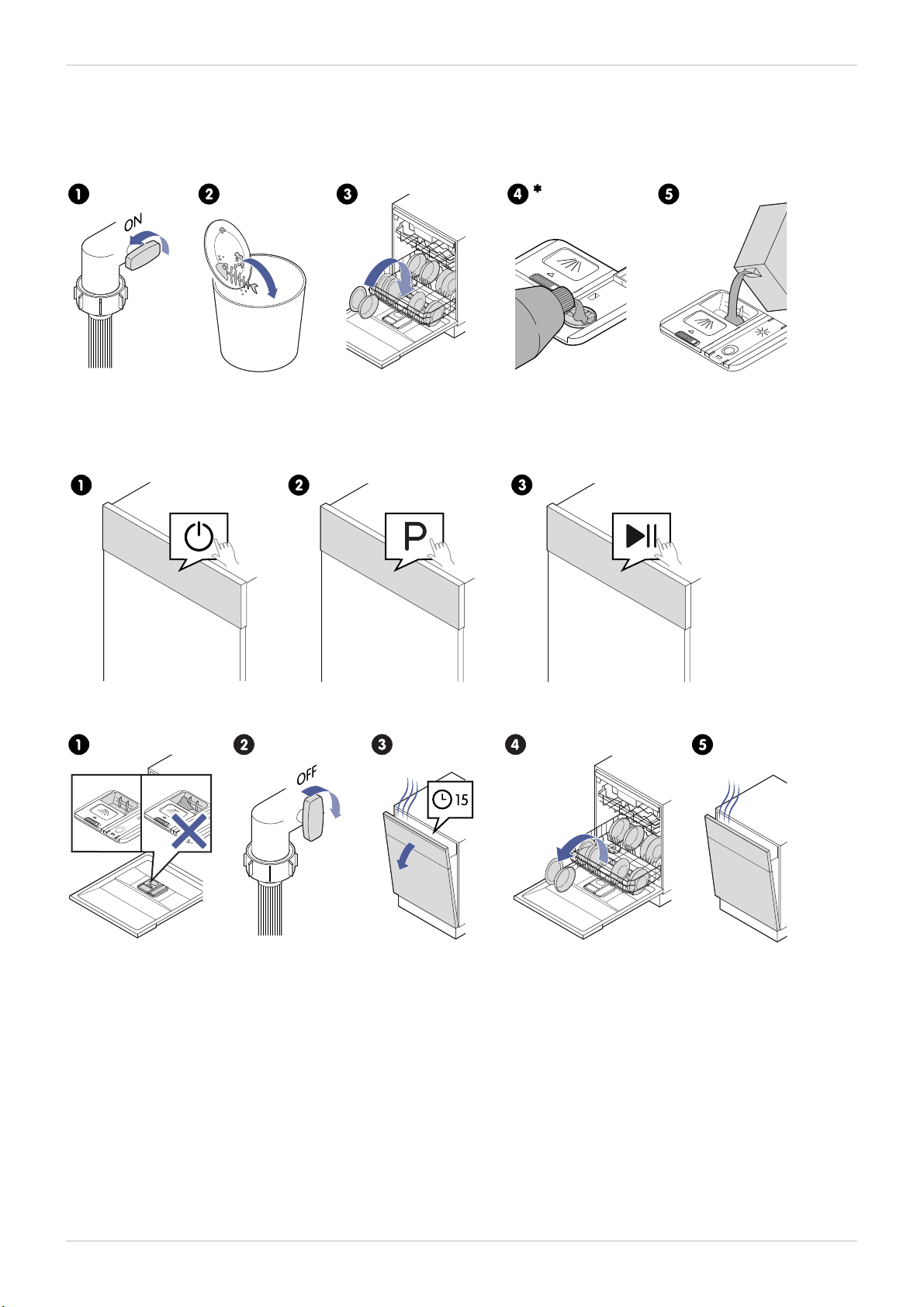 1
ON
2
3
4 *
5

1
2
P
3

1
2
OFF
3
15
4
5