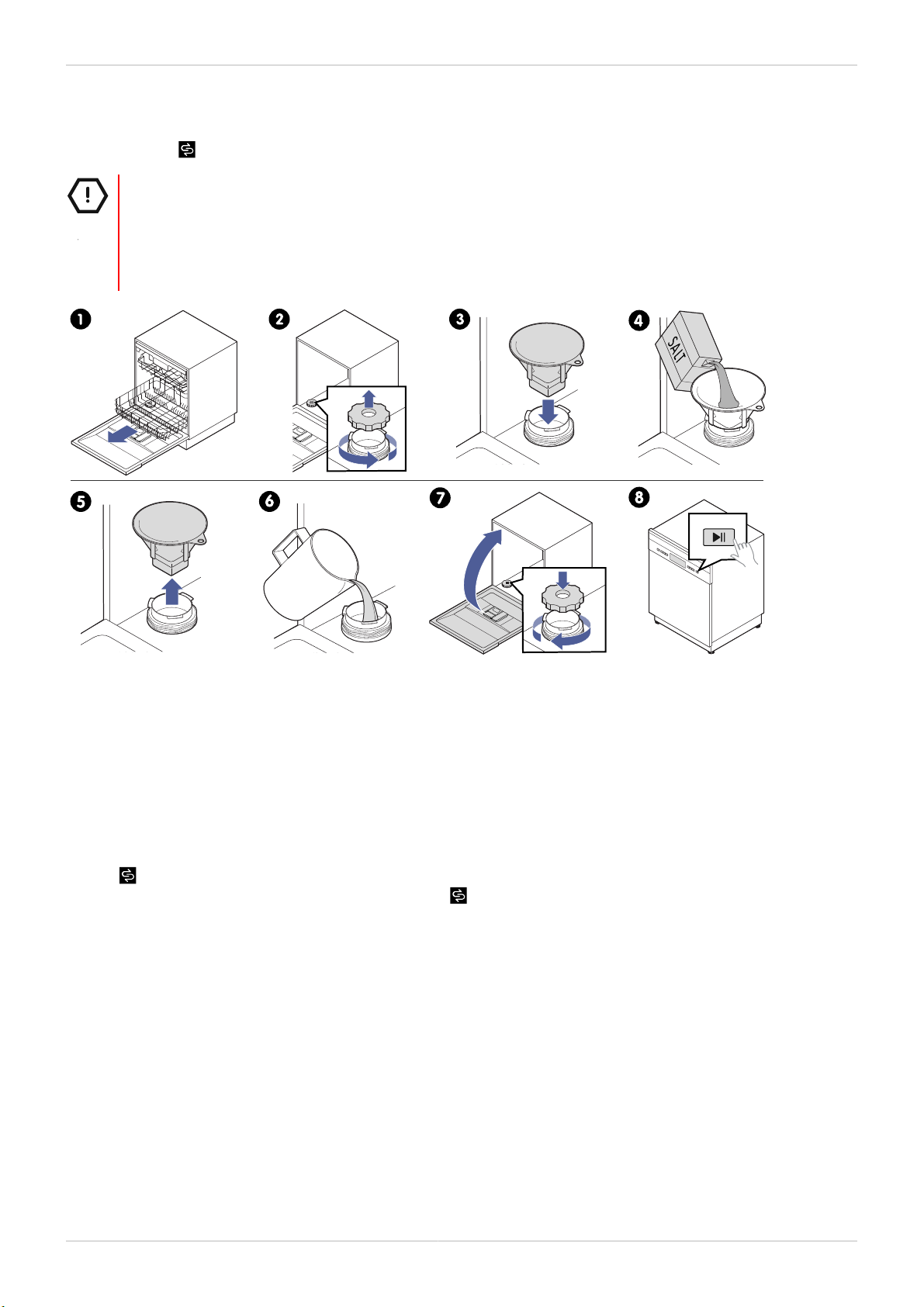 1

2

3

4

SALT

5

6

7

8