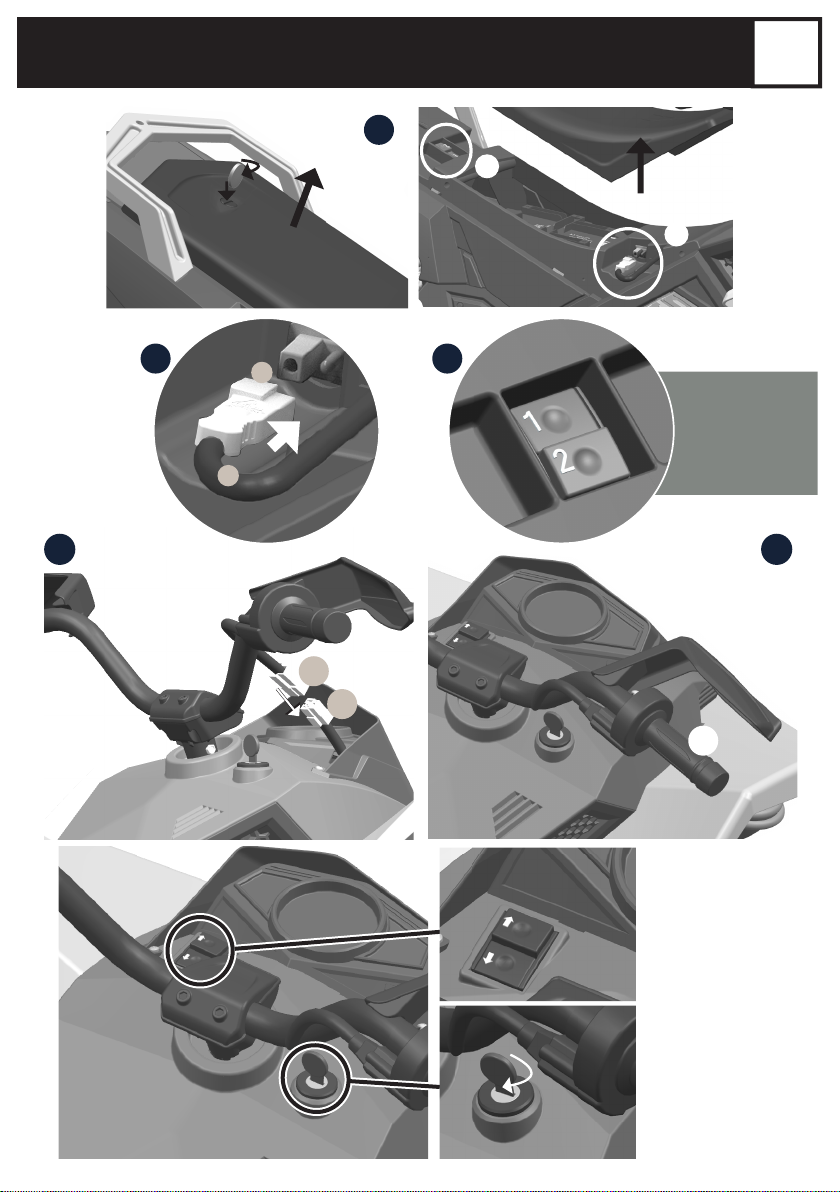 1

2