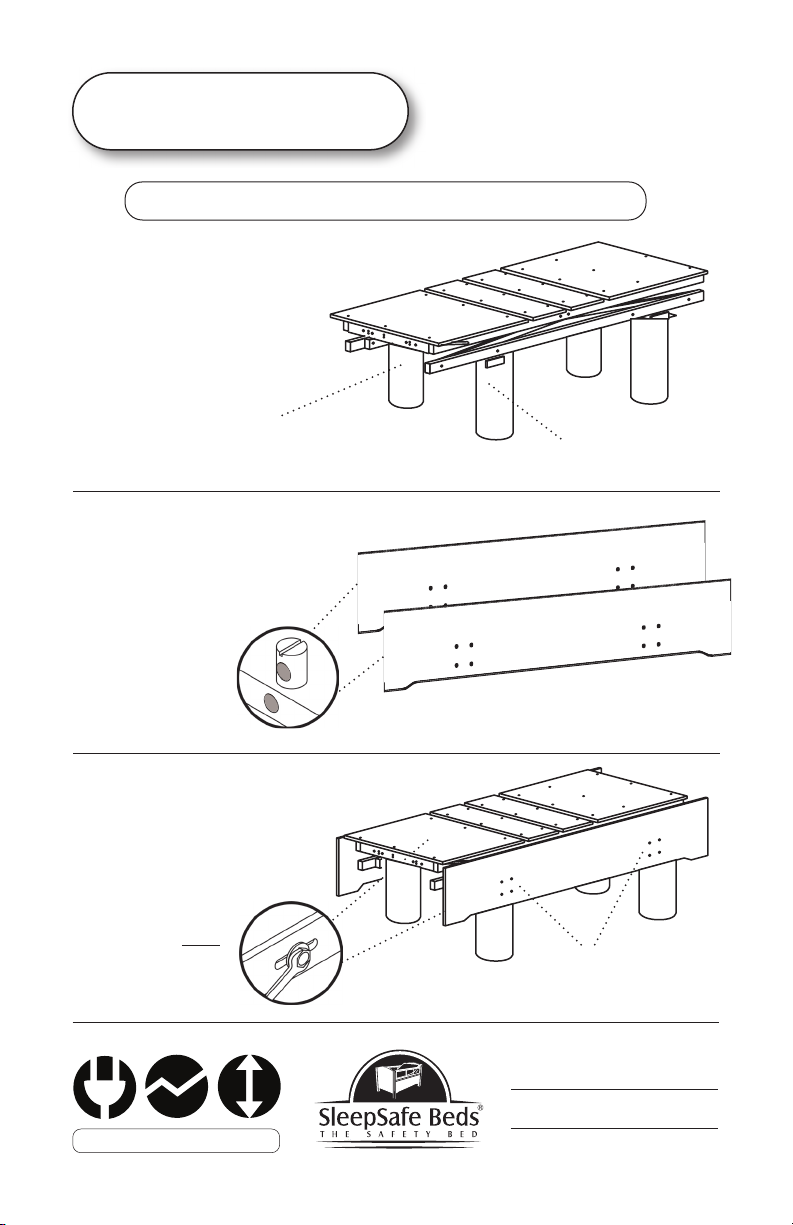 SleepSafe Beds®
THE SAFETY BED