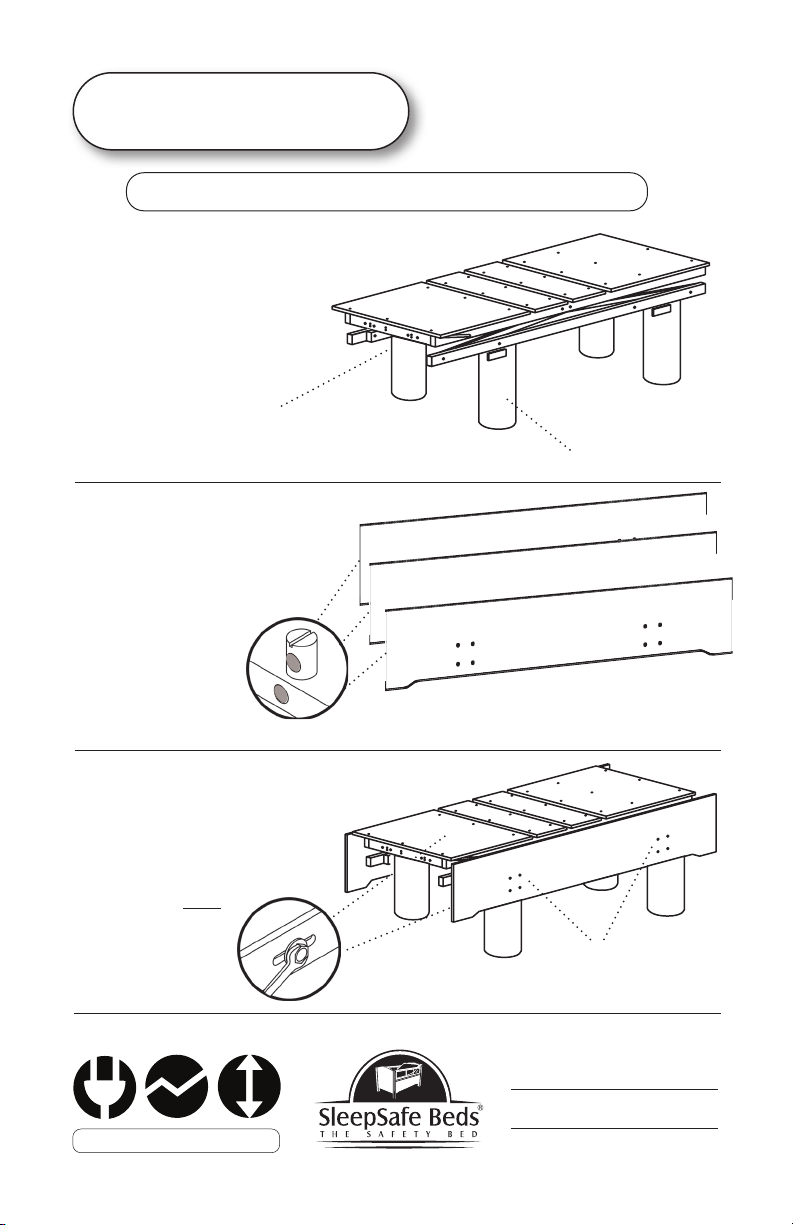 SleepSafe Beds®
THE SAFETY BED