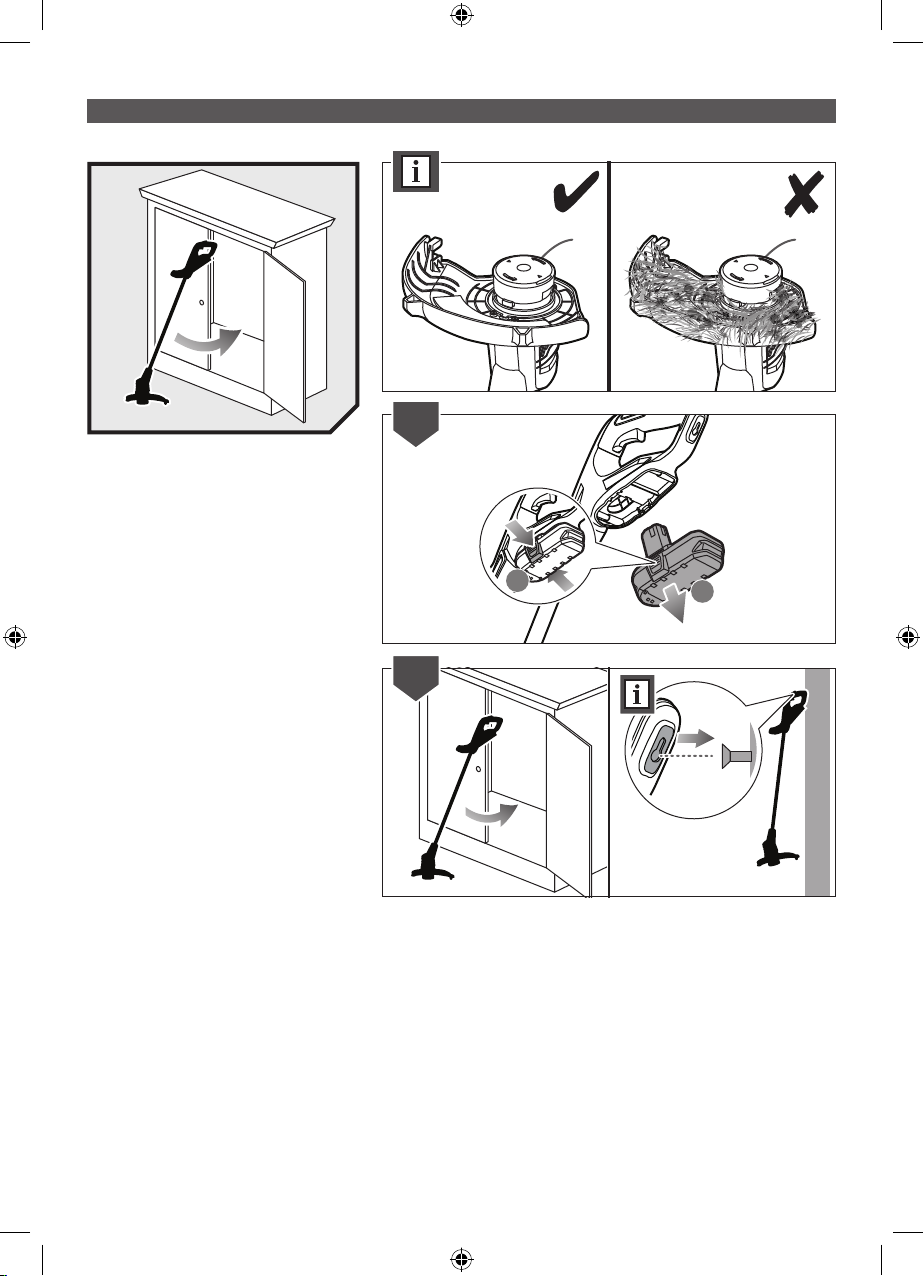 i

i