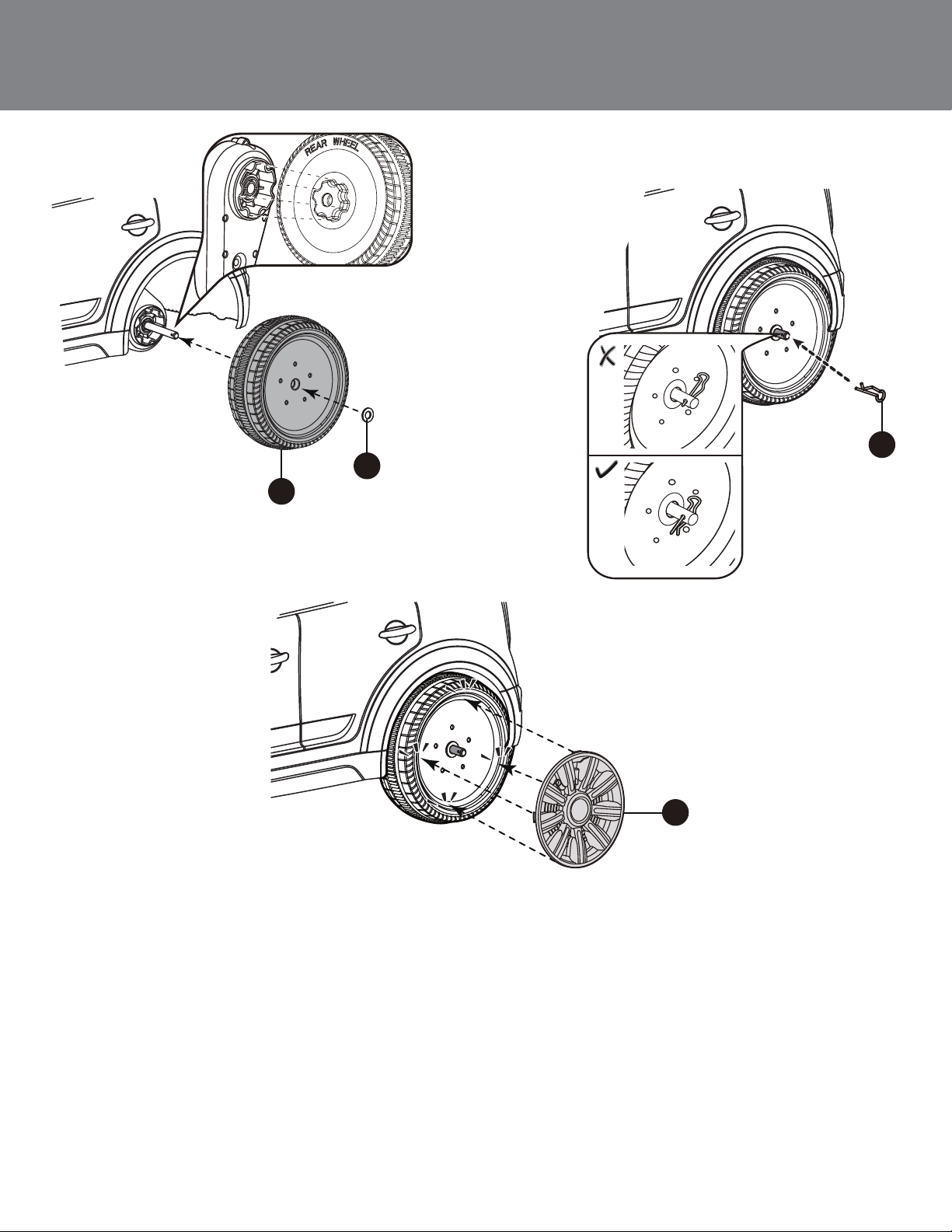 REAR WHEEL