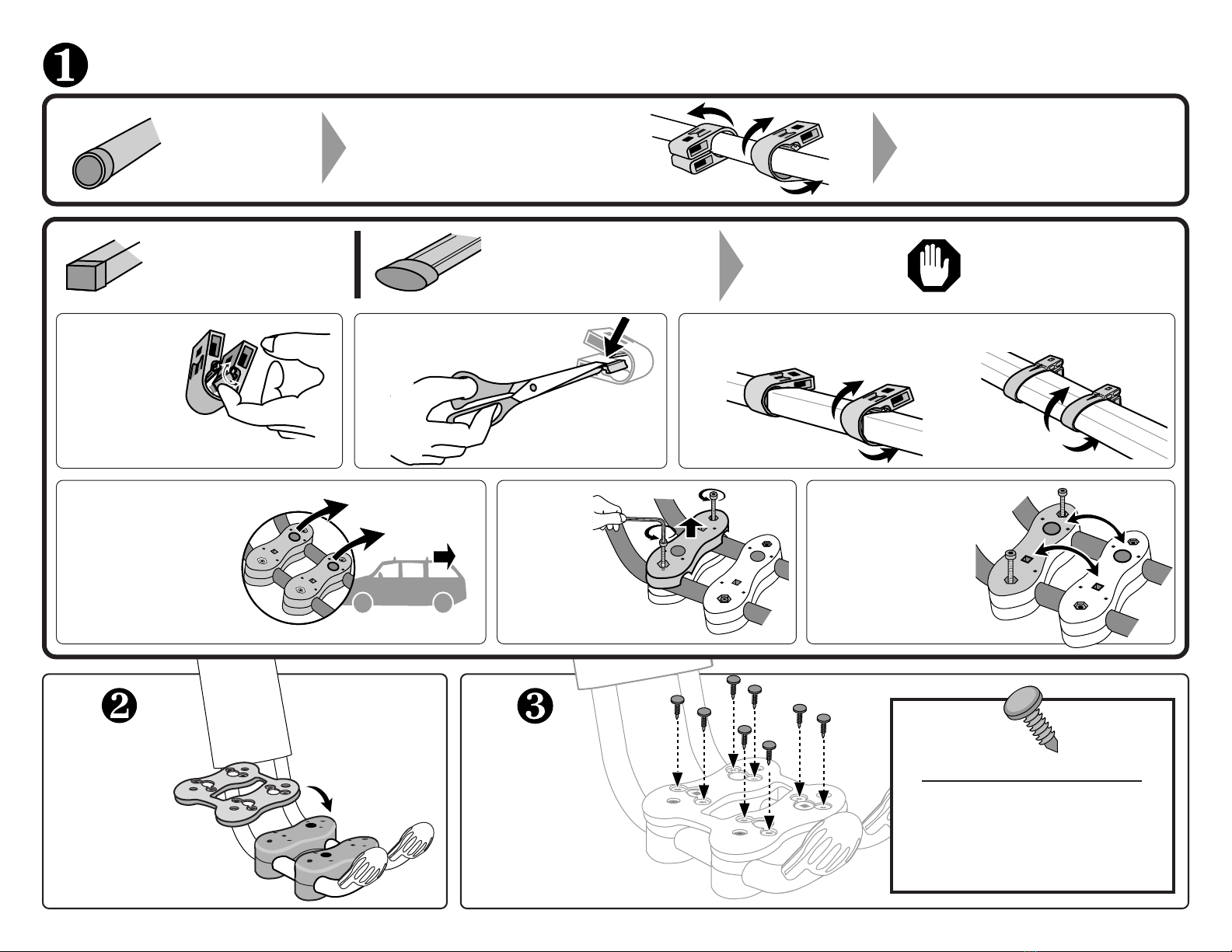 ❶

❷

❸