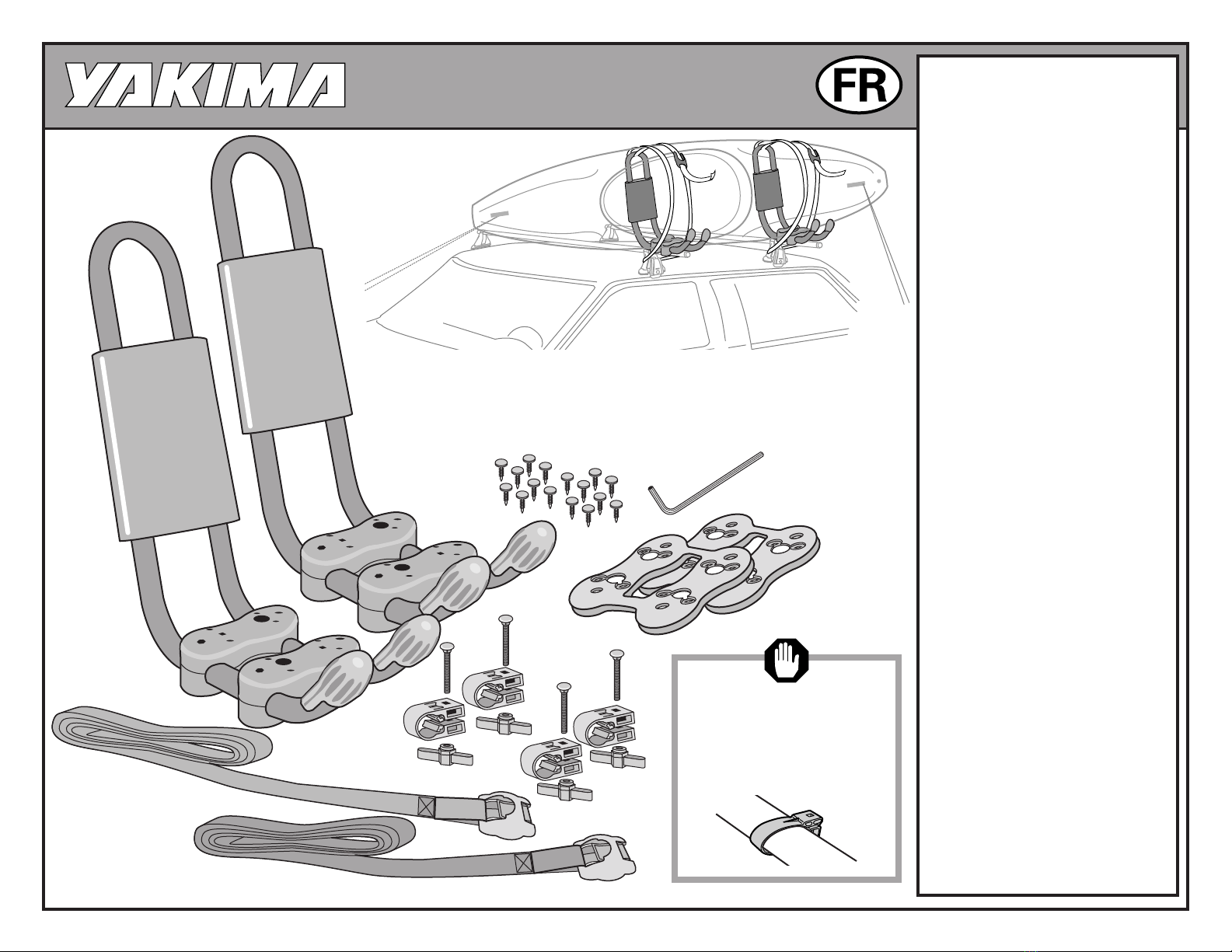 YAKIMA

FR