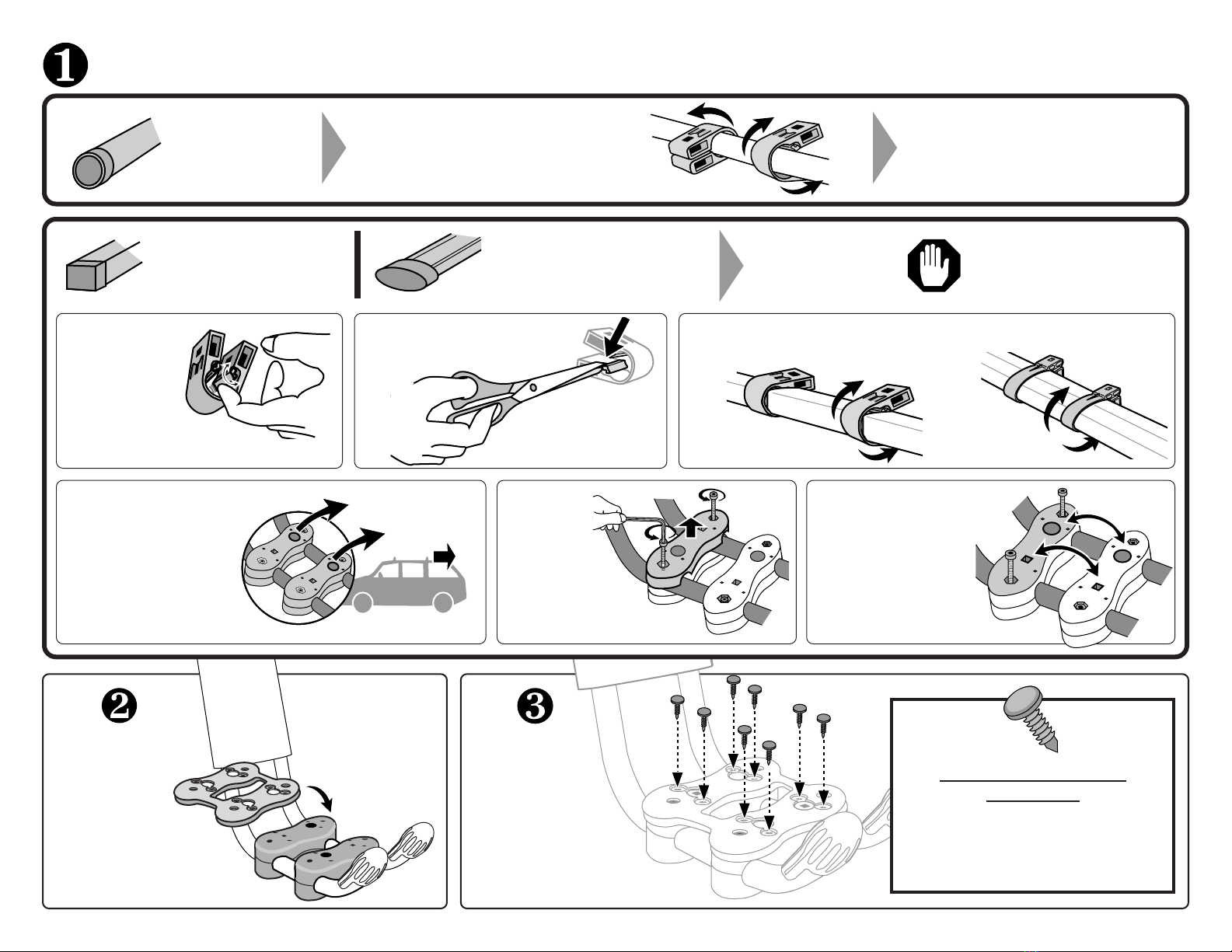 ❶

❷

❸