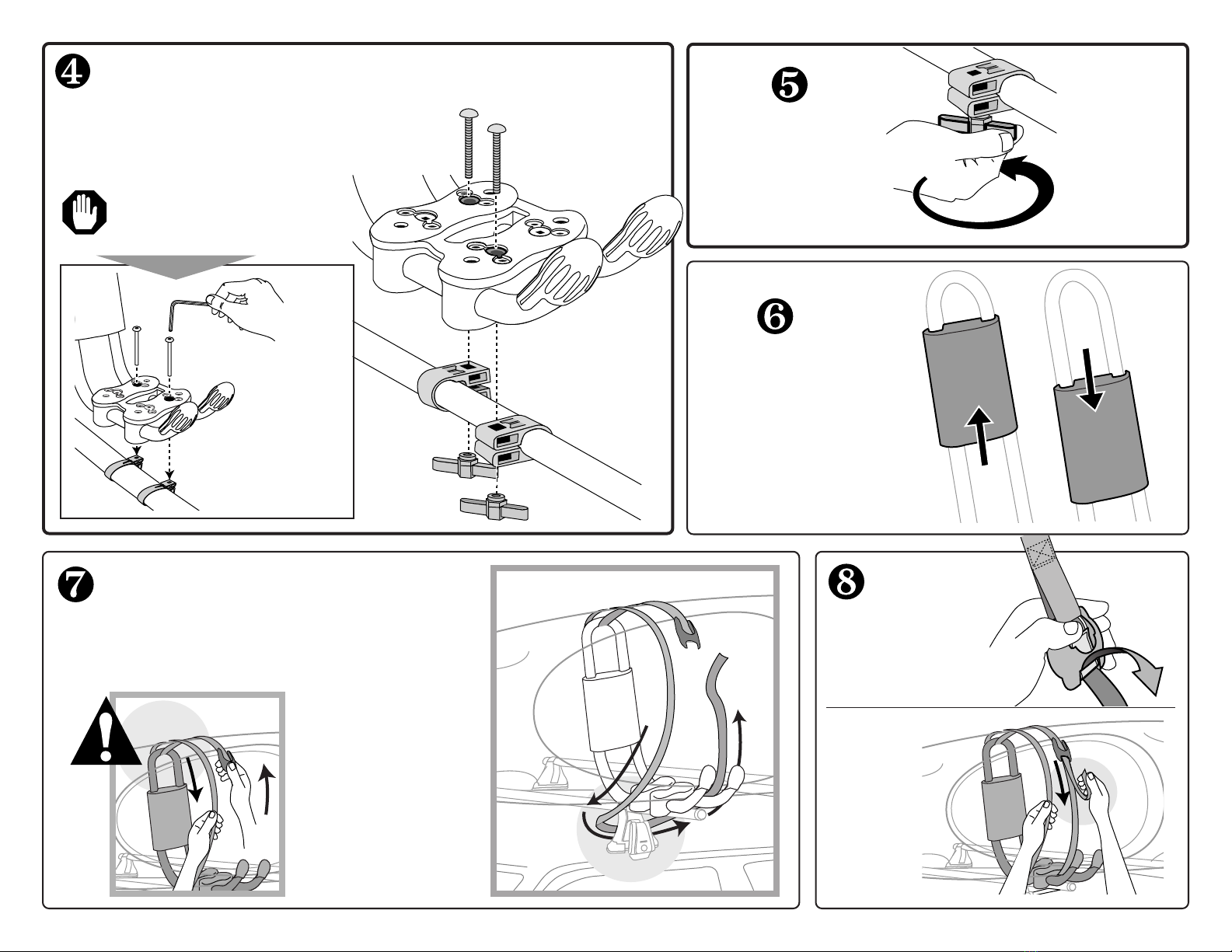 ❹

❺

❻

❼

❽