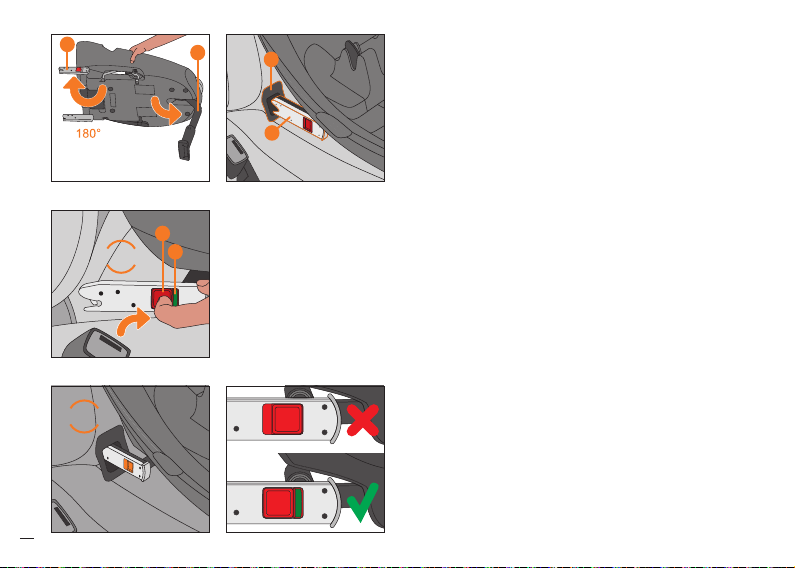 180°