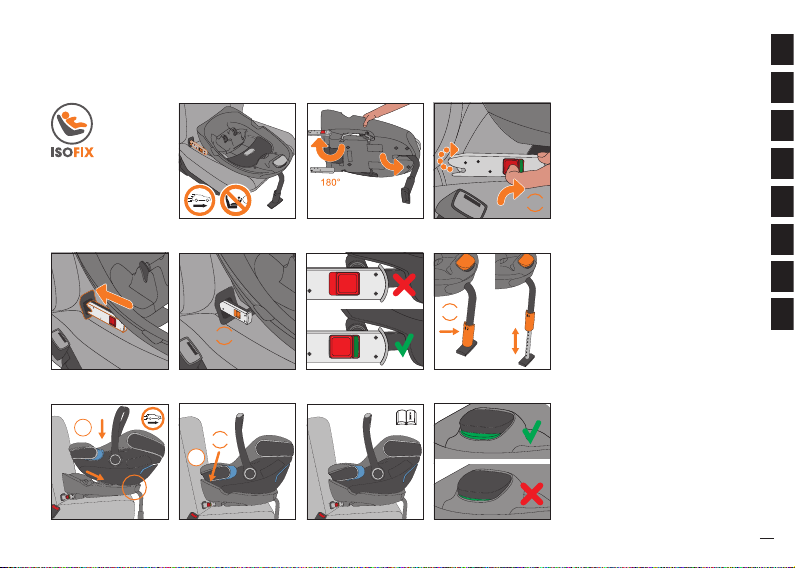 ISOFIX

180°