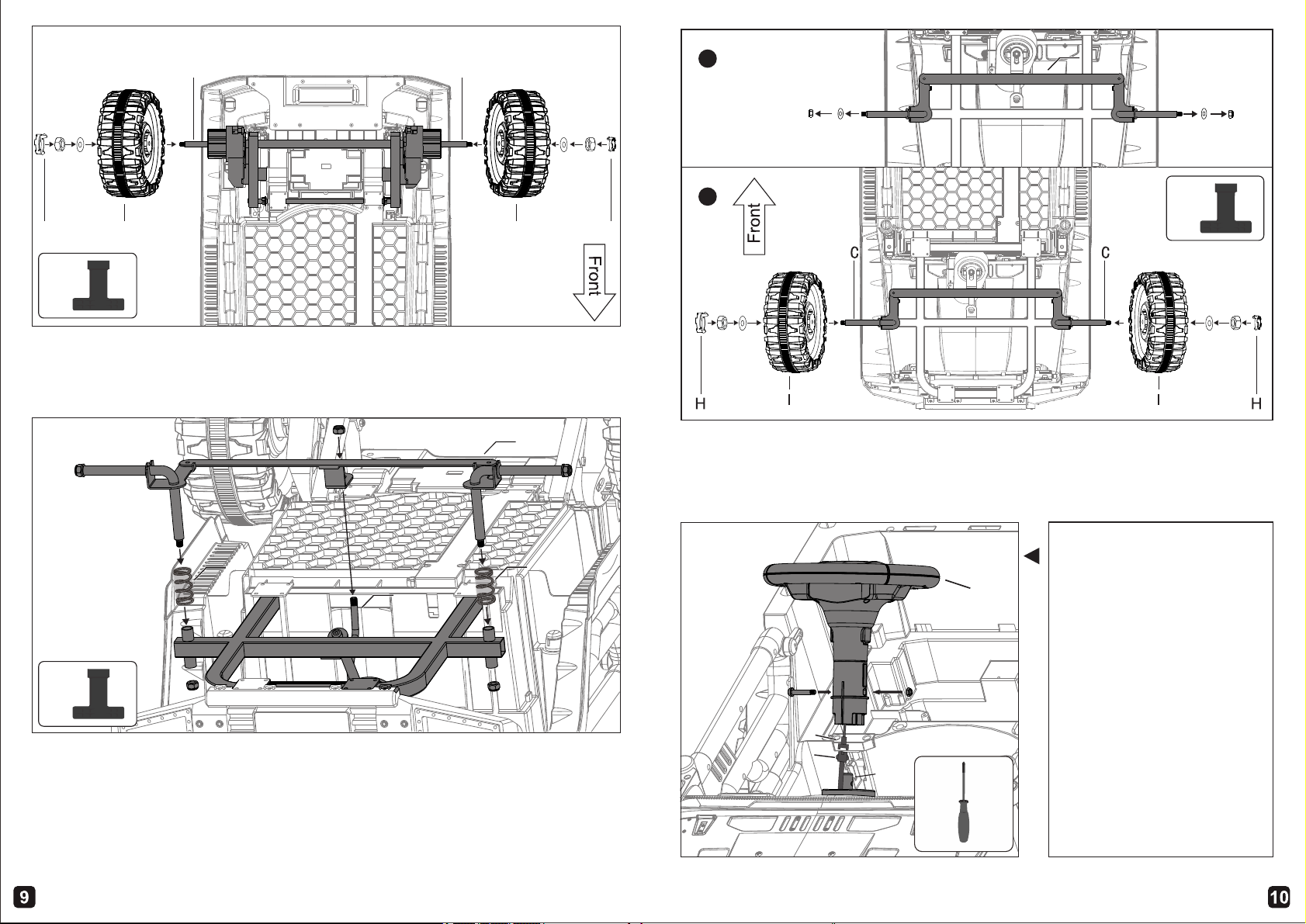 Front

Front

C

C

H

I

I

H

9

10