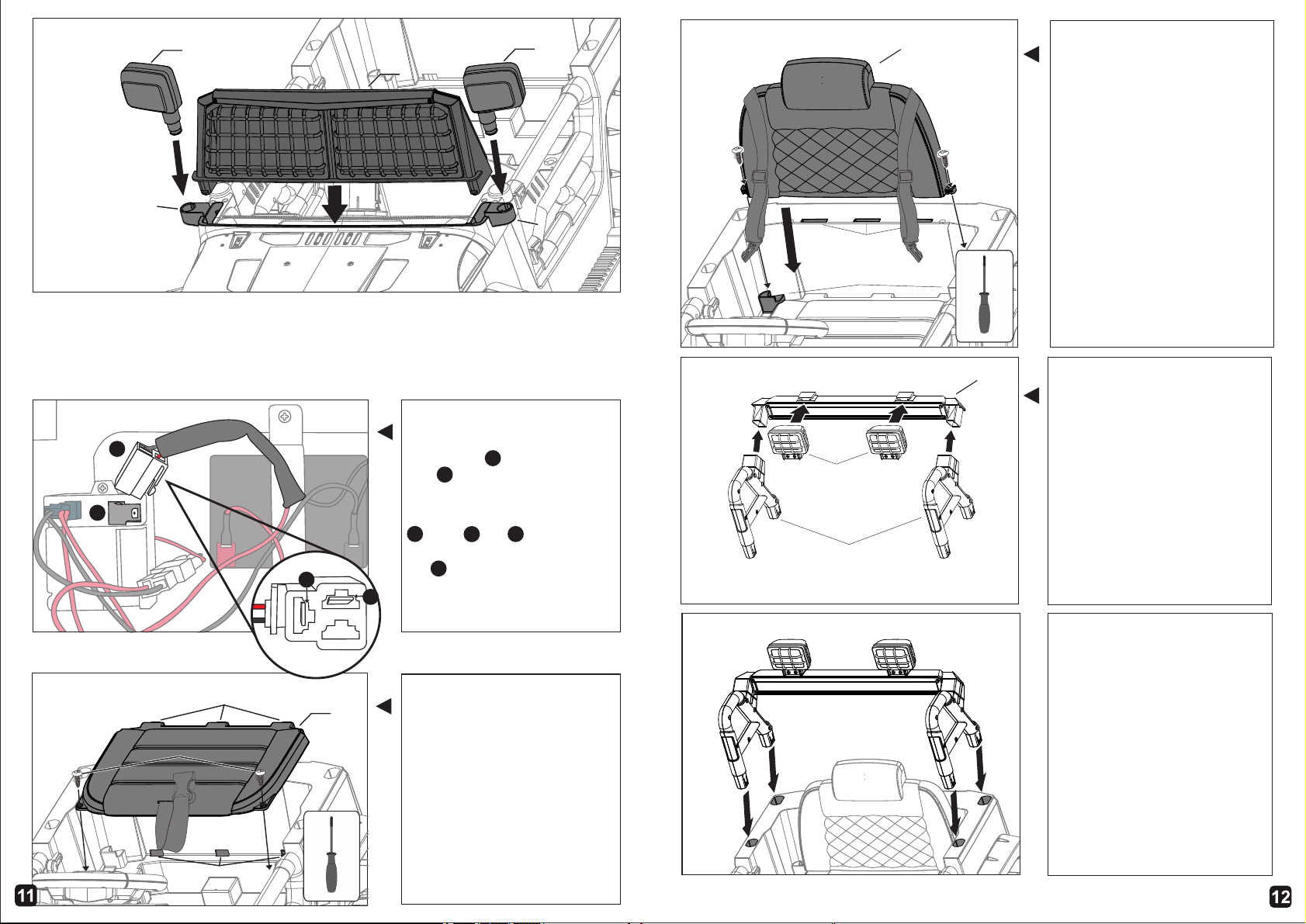 11

12