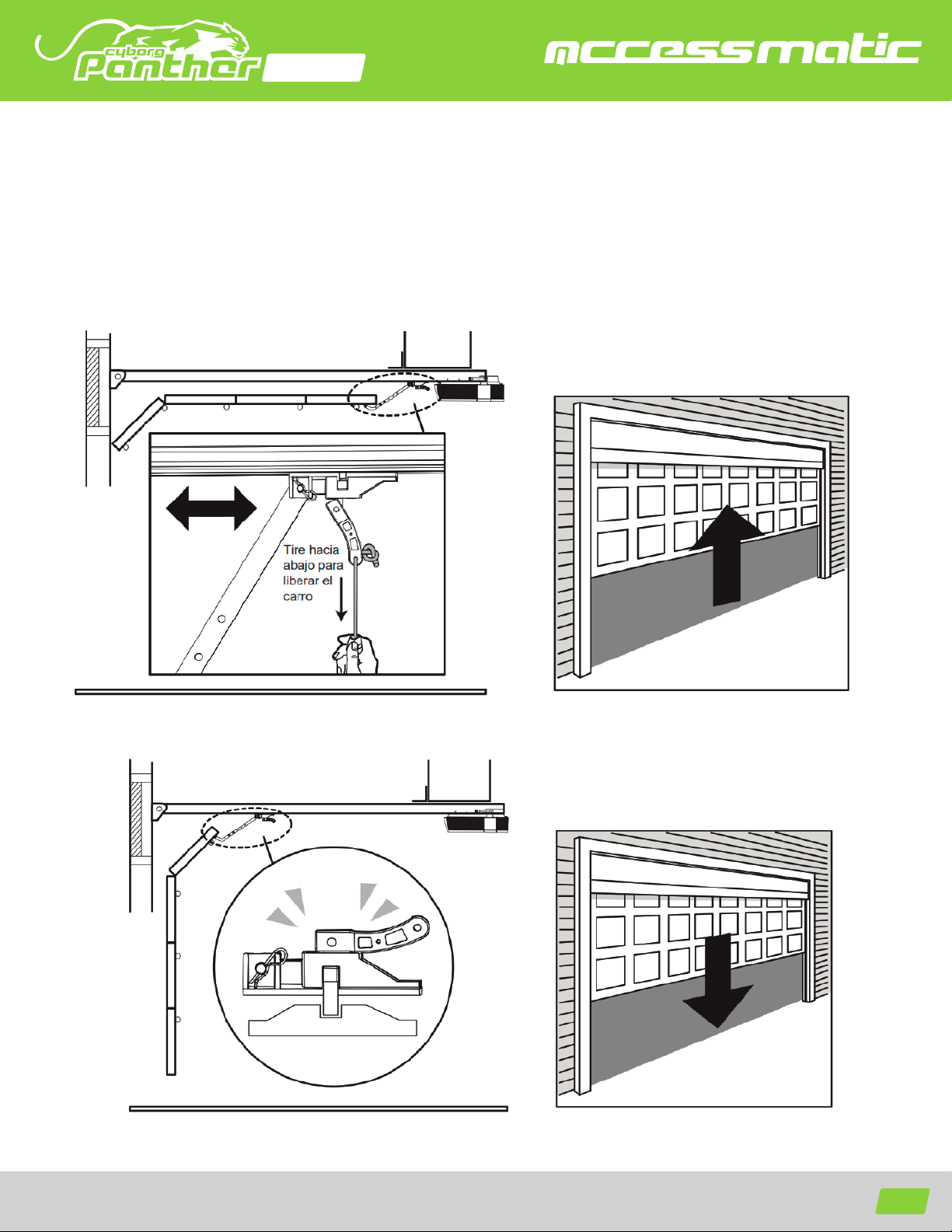 cyborg Panther

accessmatic

Tire hacia abajo para liberar el carro