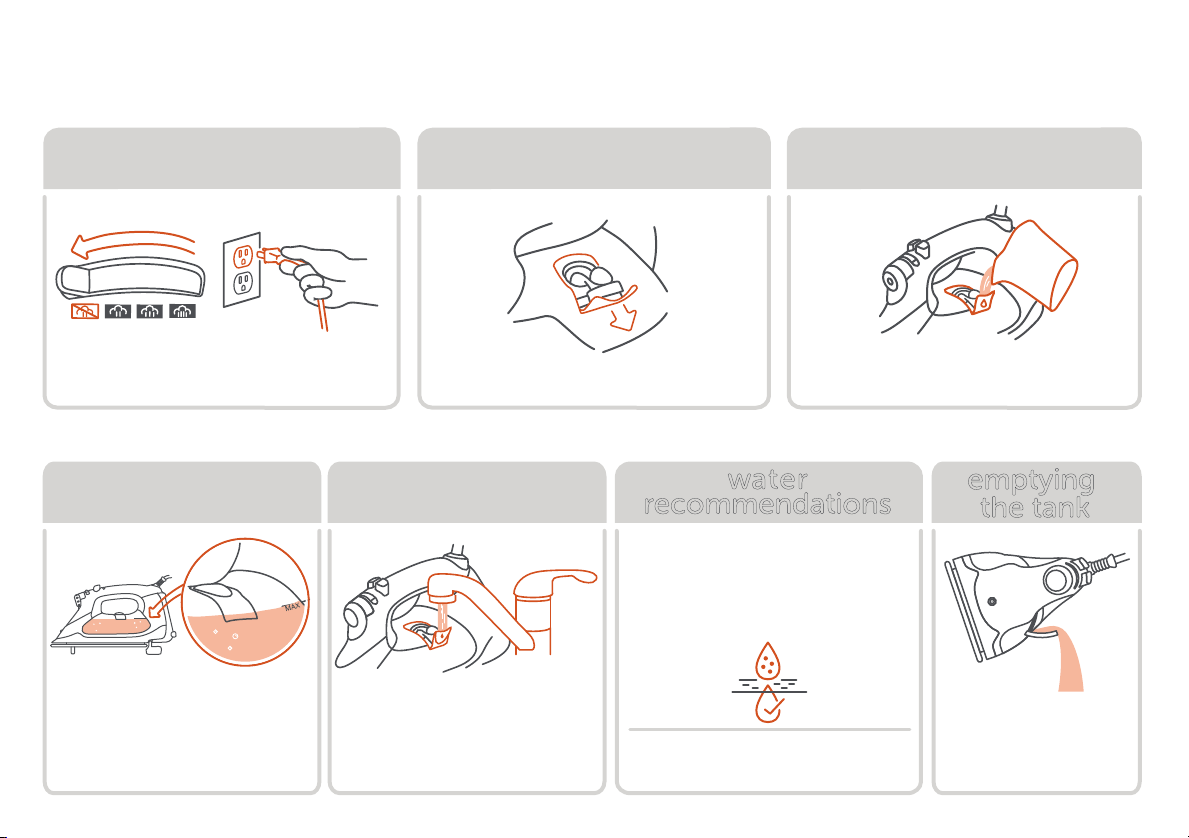 MAX

water recommendations

emptying the tank