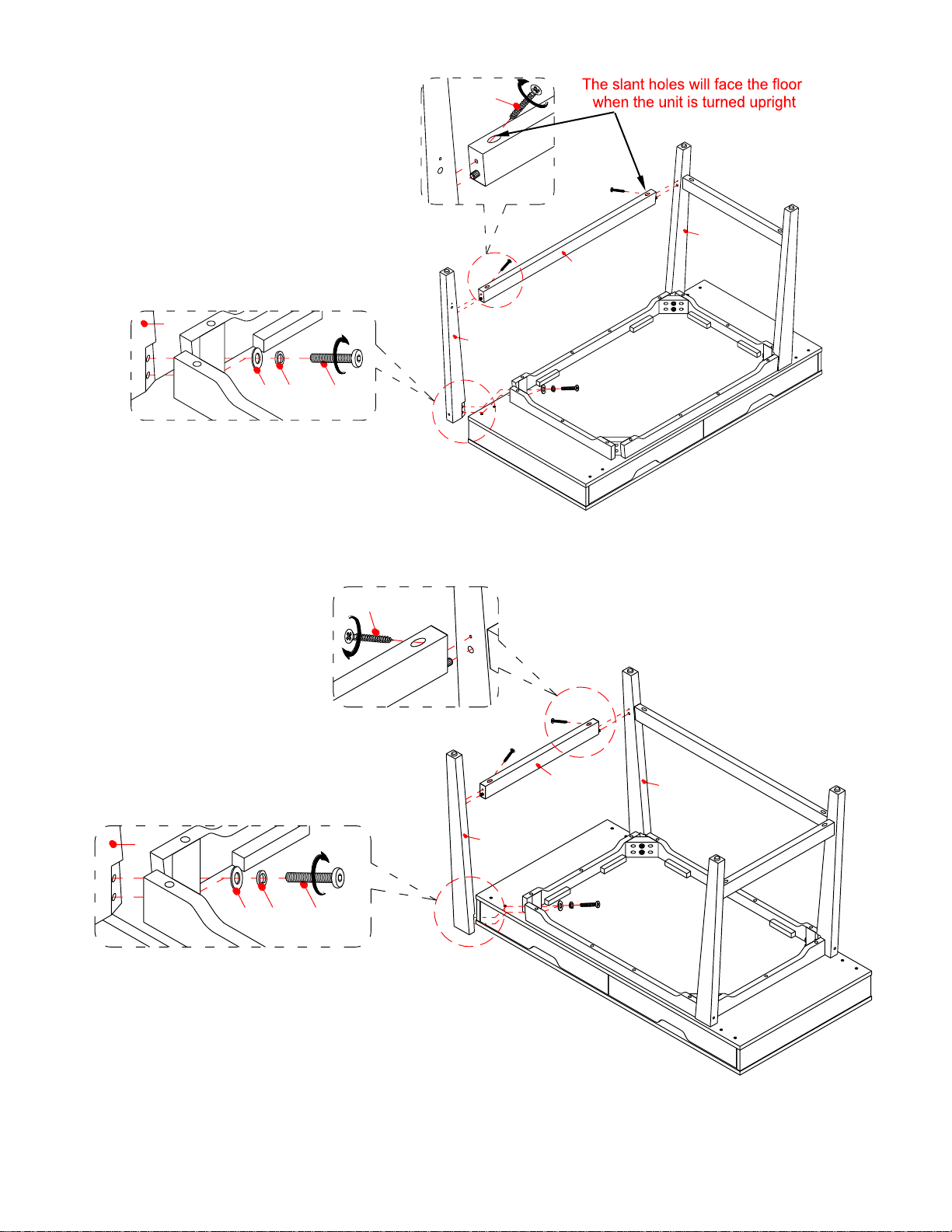 The slant holes will face the floor
when the unit is turned upright