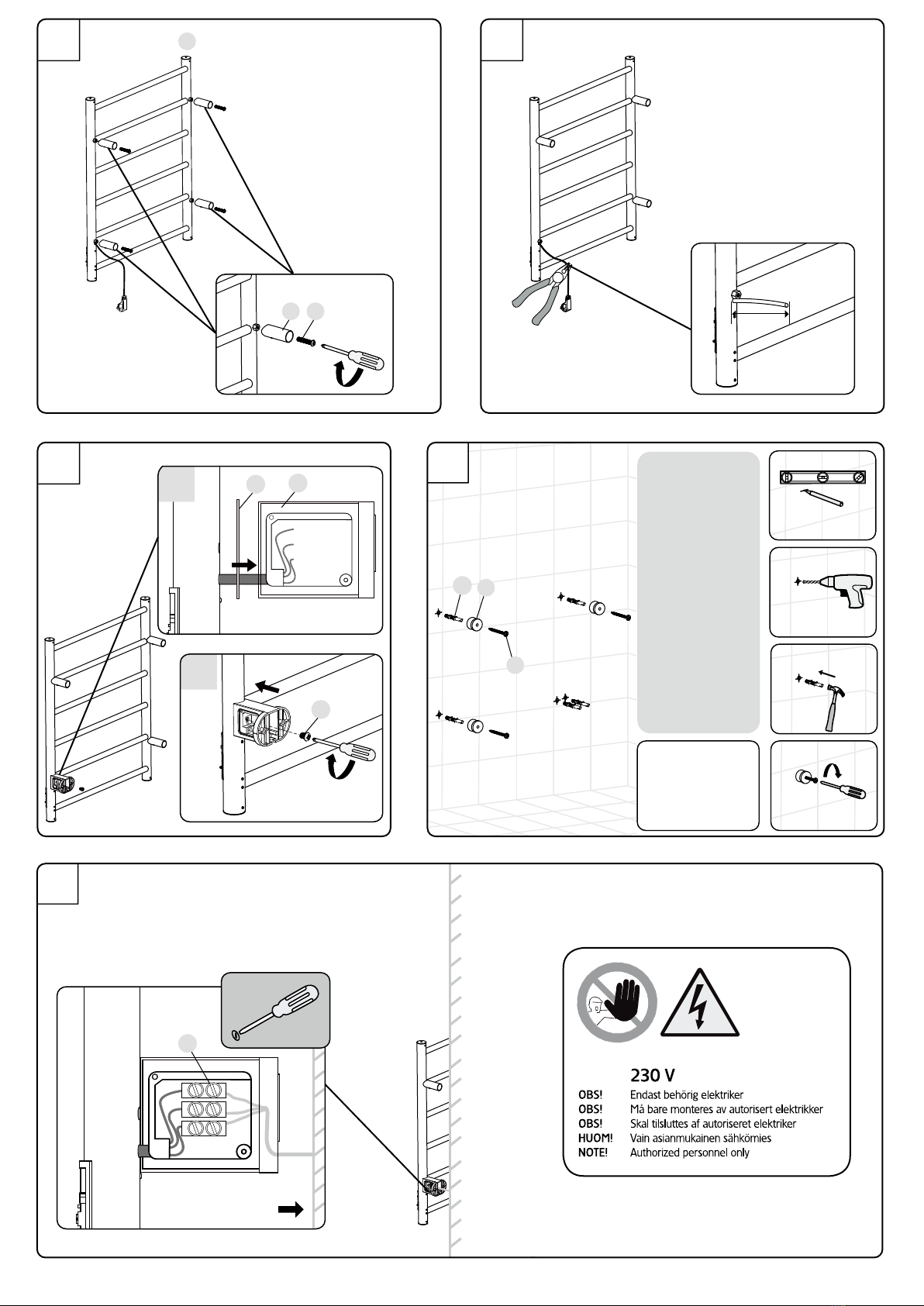 230 V
OBS! Endast behörig elektriker
OBS! Må bare monteres av autorisert elektrikker
OBS! Skal tilsluttes af autoriseret elektriker
HUOM! Vain asianmukainen sähkömies
NOTE! Authorized personnel only