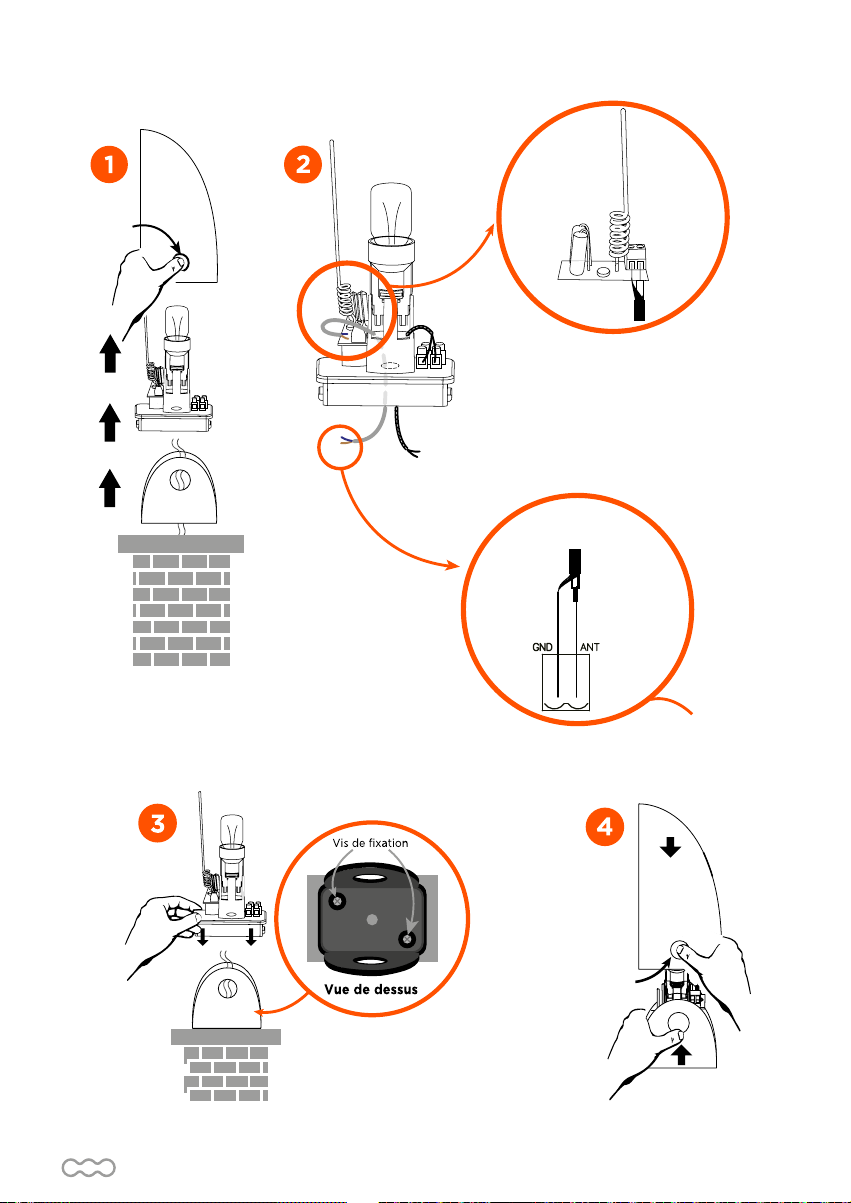 1

2

GND ANT

3

Vis de fixation

Vue de dessus

4