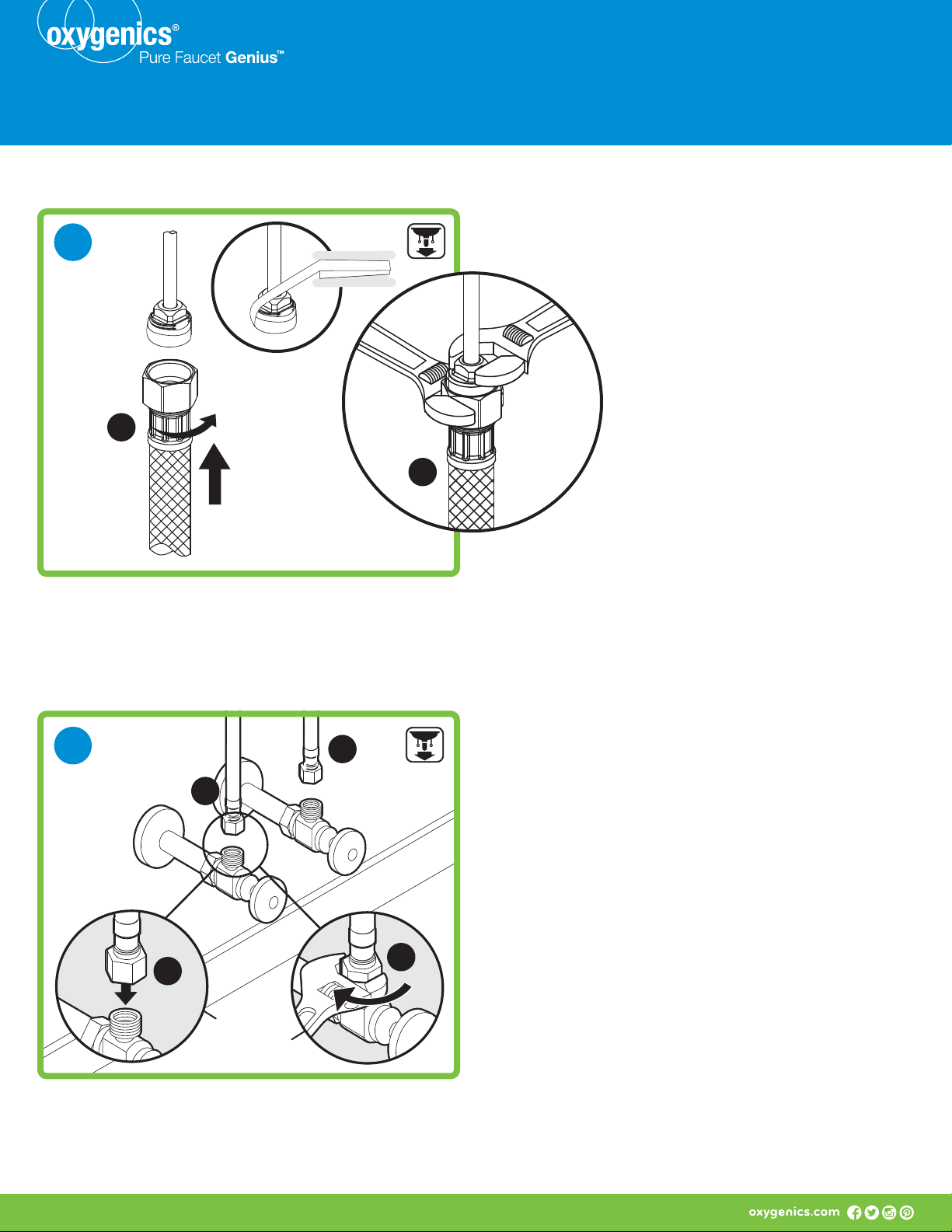 oxygenics®
Pure Faucet Genius™

oxygenics.com