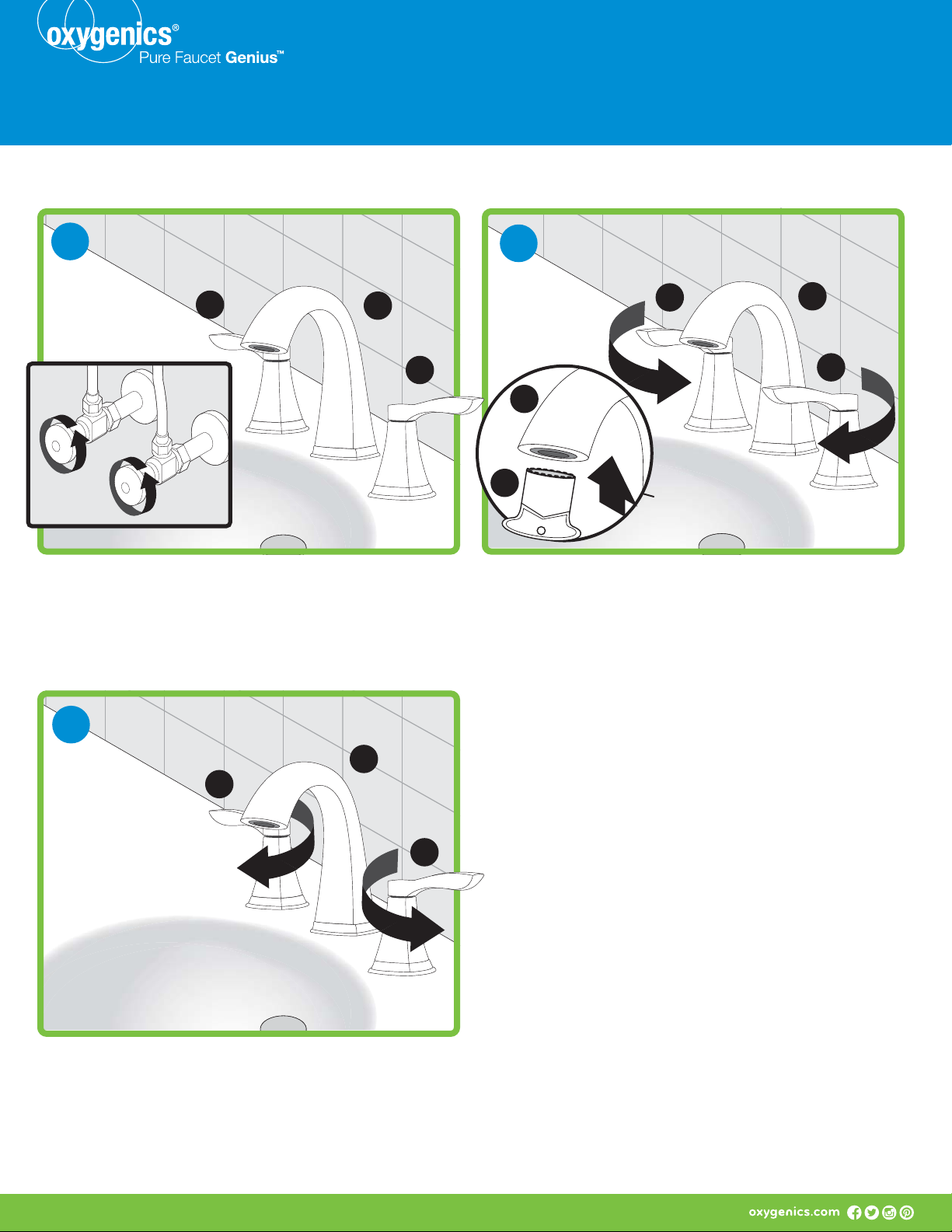 oxygenics®
Pure Faucet Genius™

oxygenics.com