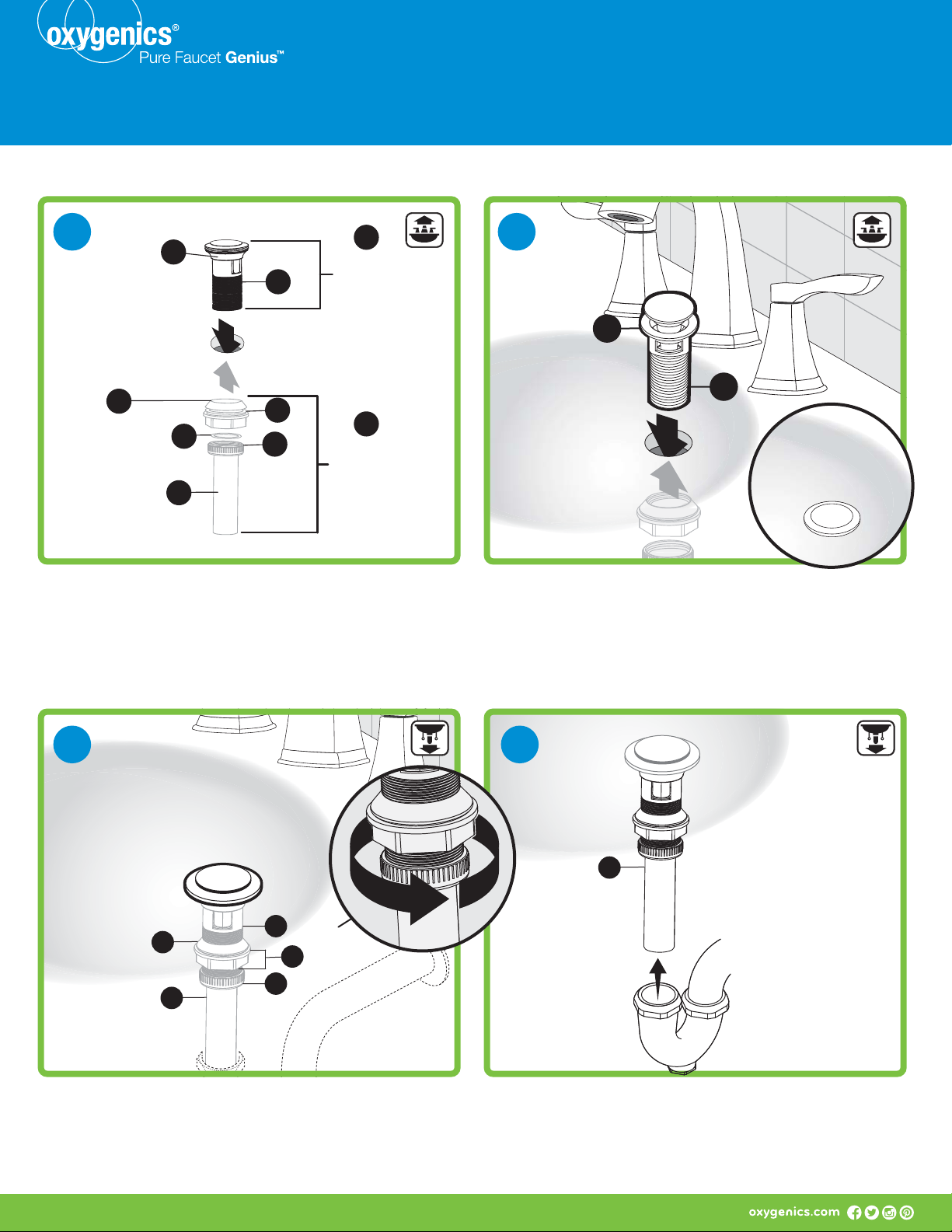 oxygenics®
Pure Faucet Genius™

oxygenics.com