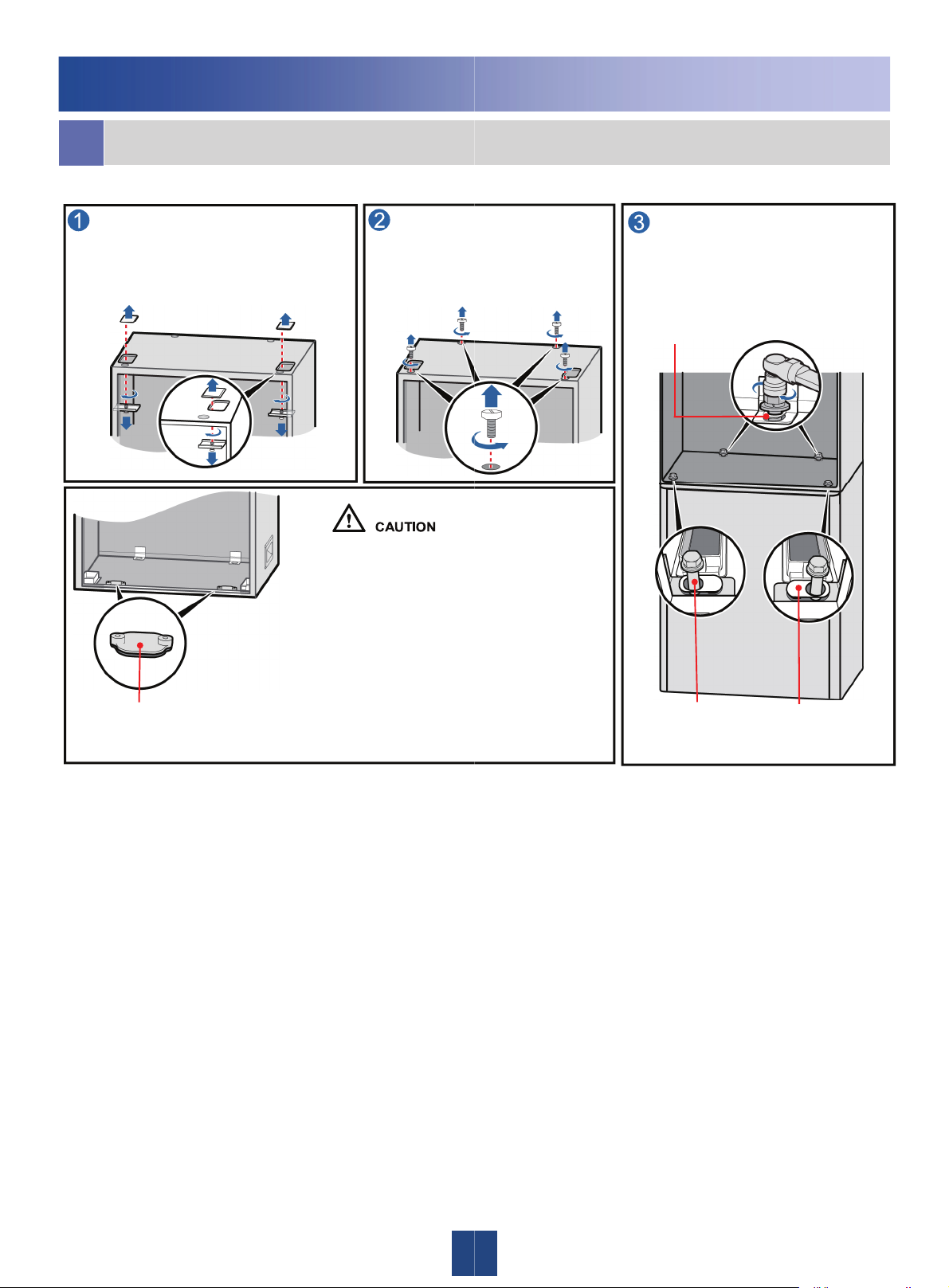 1

2

3

CAUTION