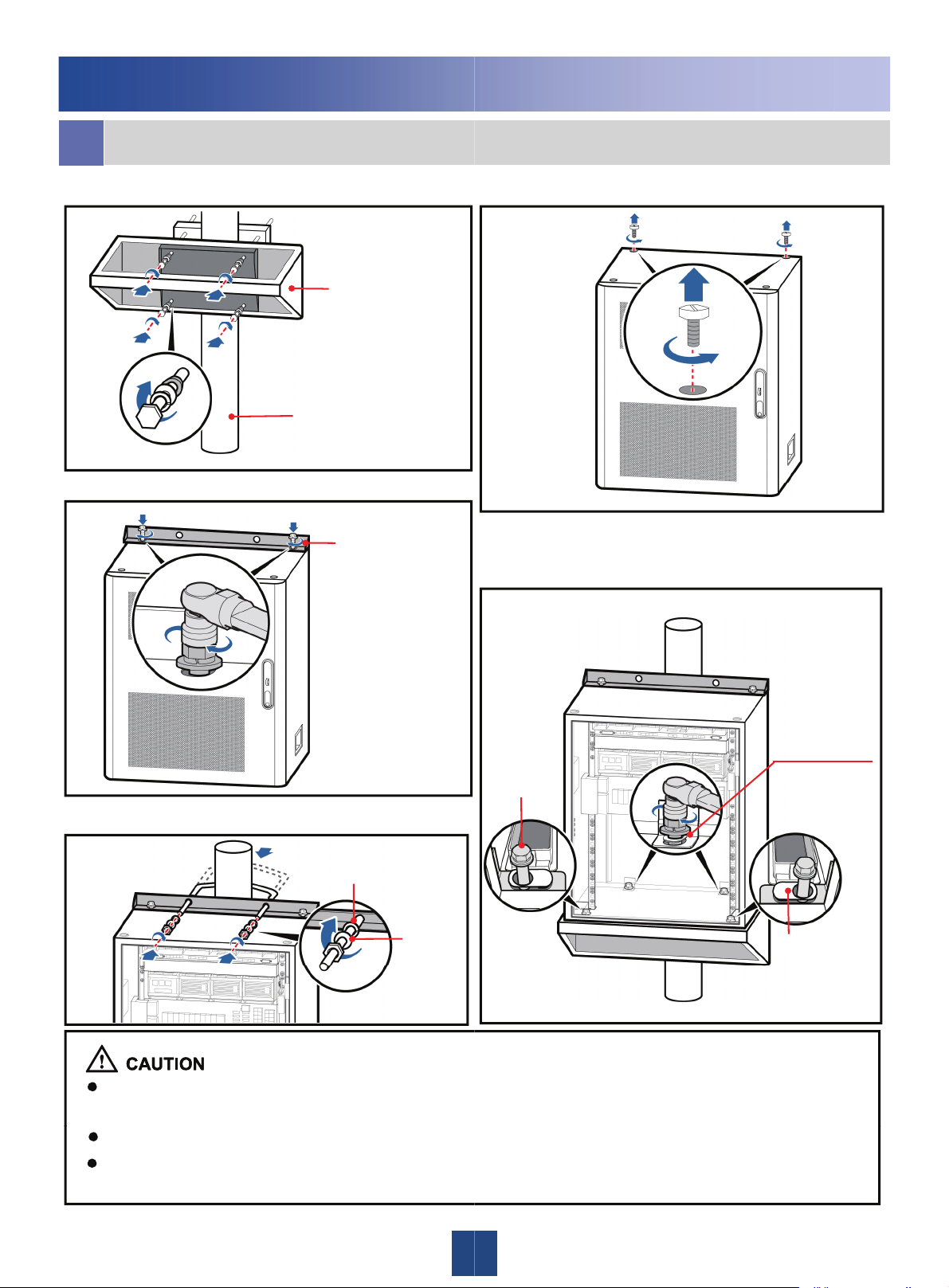 CAUTION