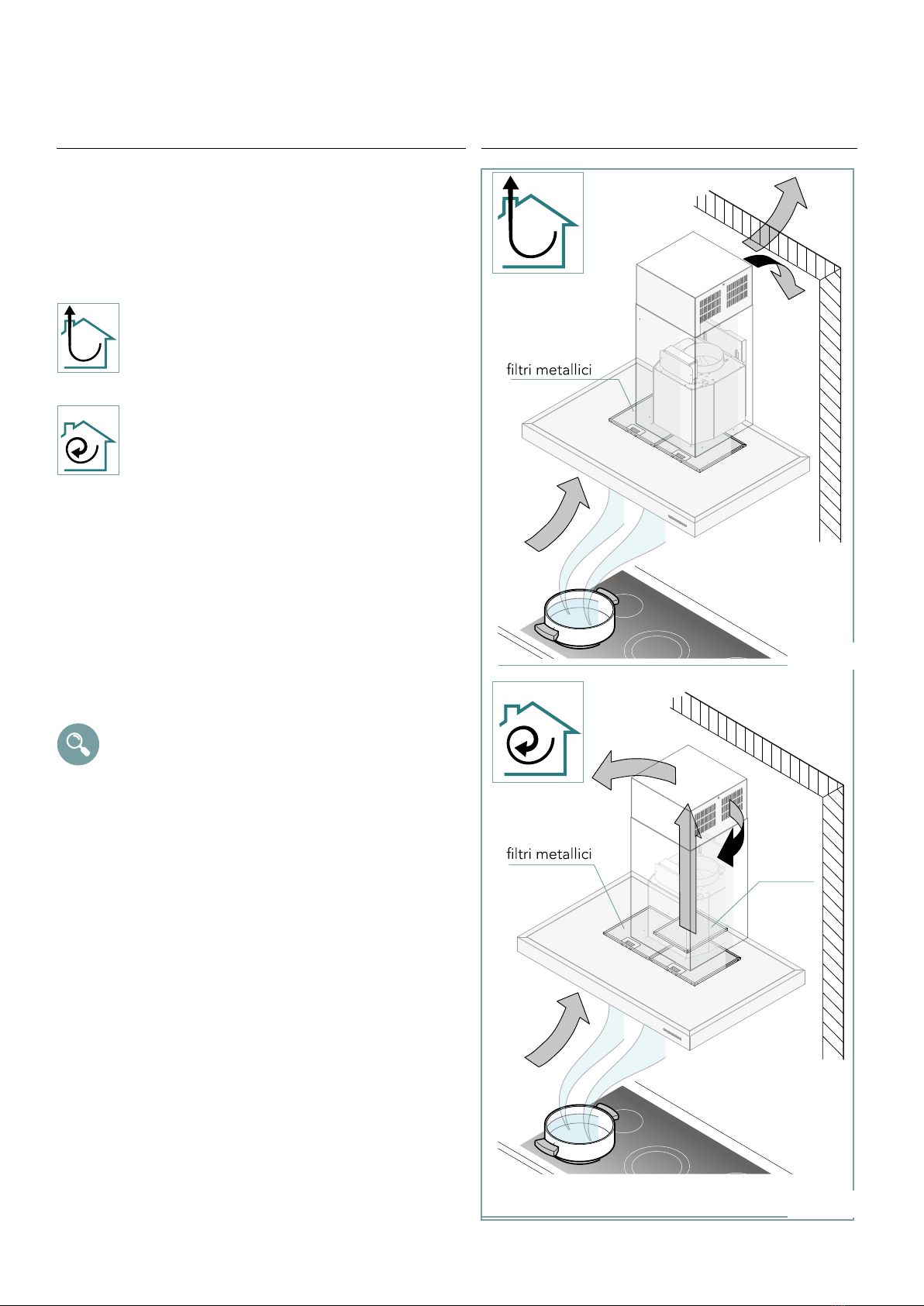 filtri metallici

filtri metallici