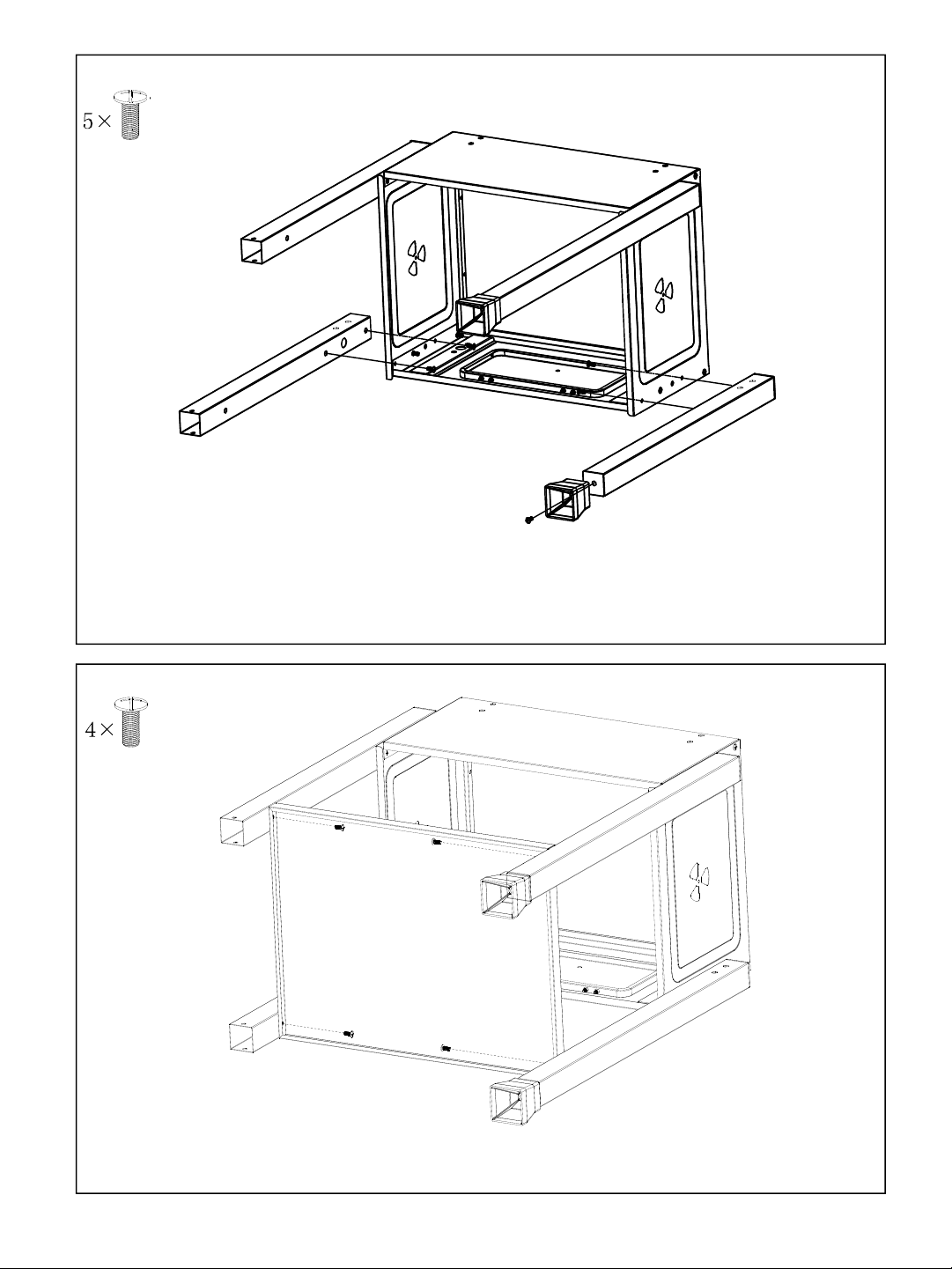 5×

4×