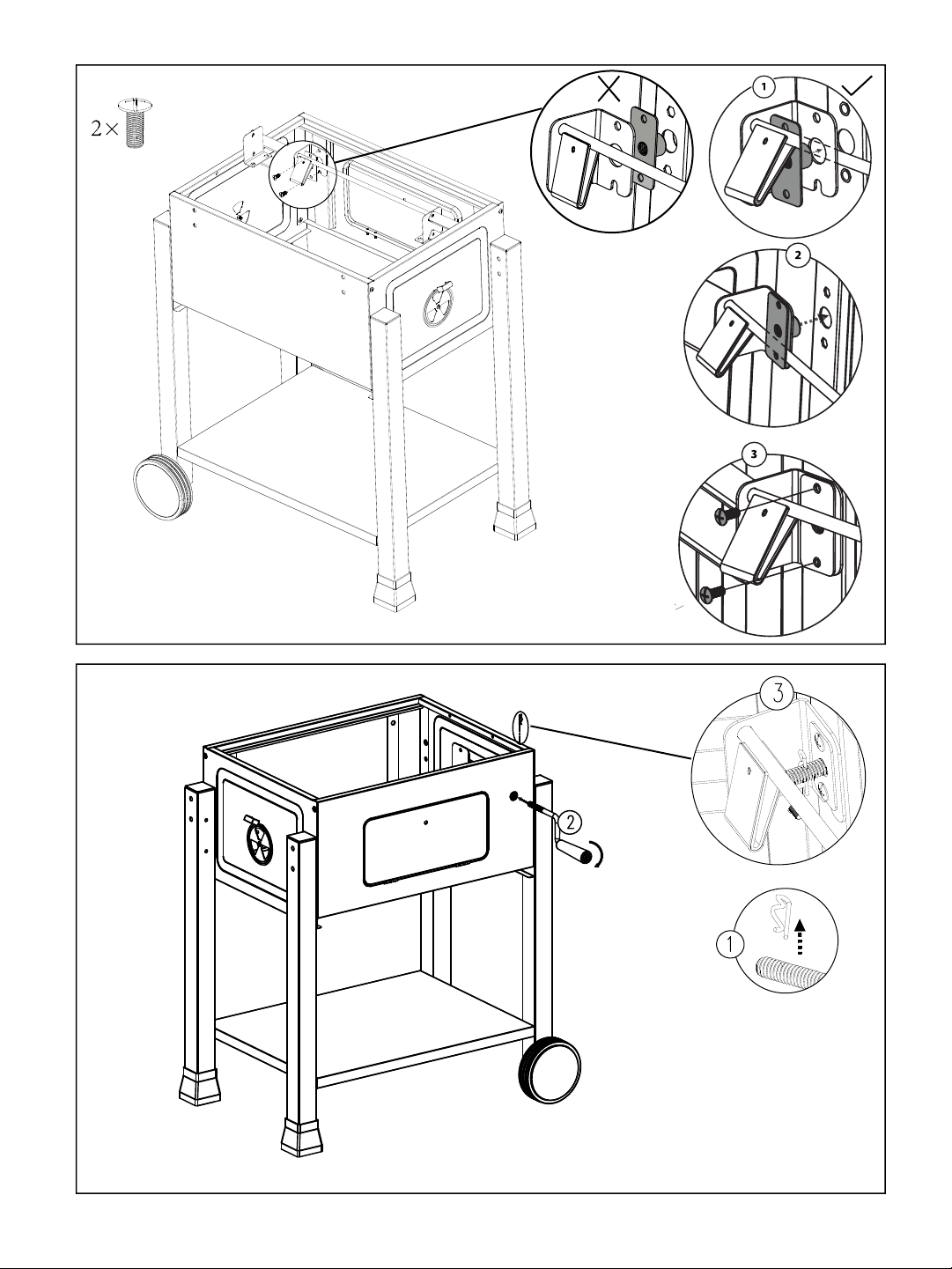 2×
1
2
3
3
2
1