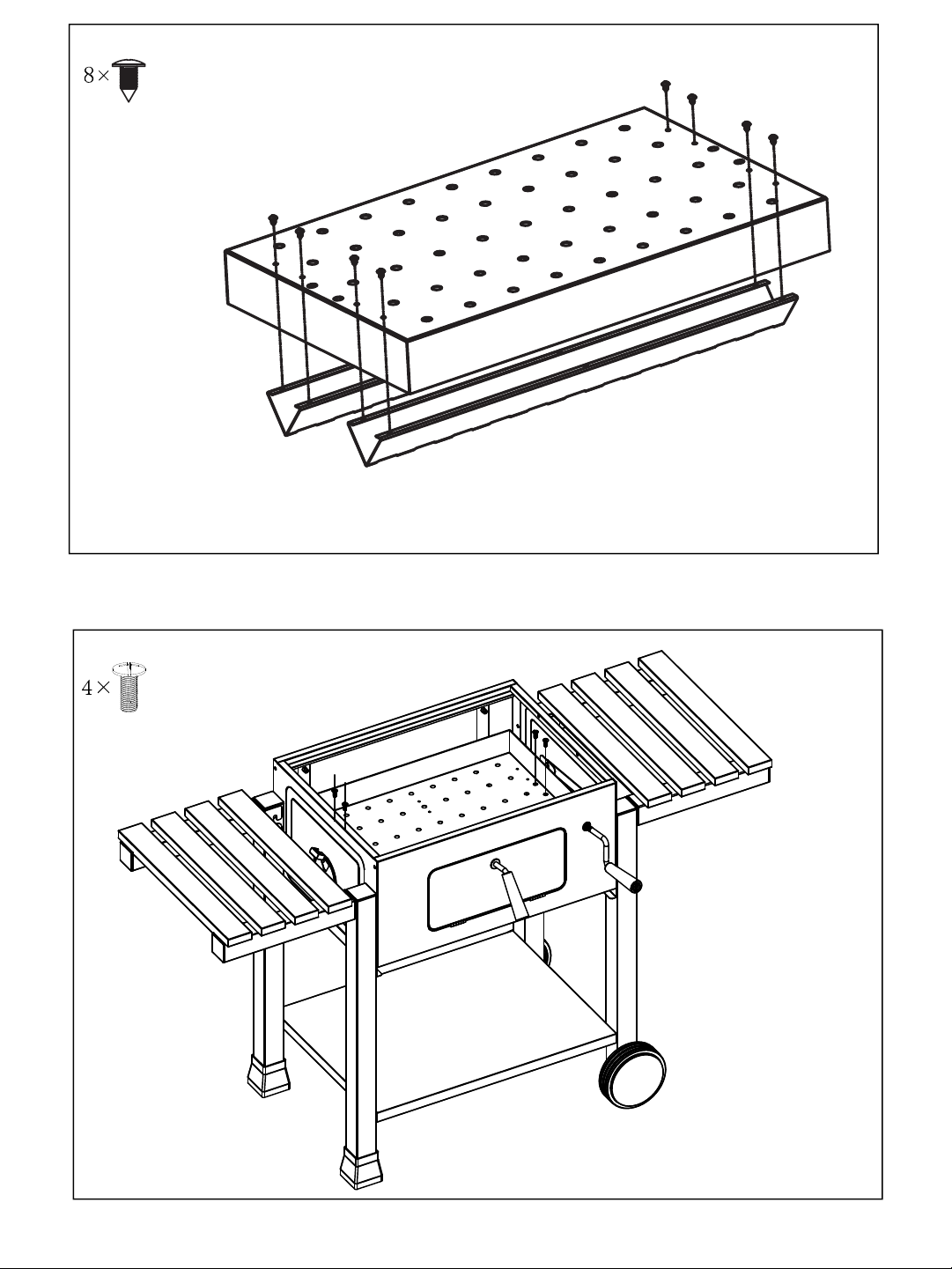 8×

4×