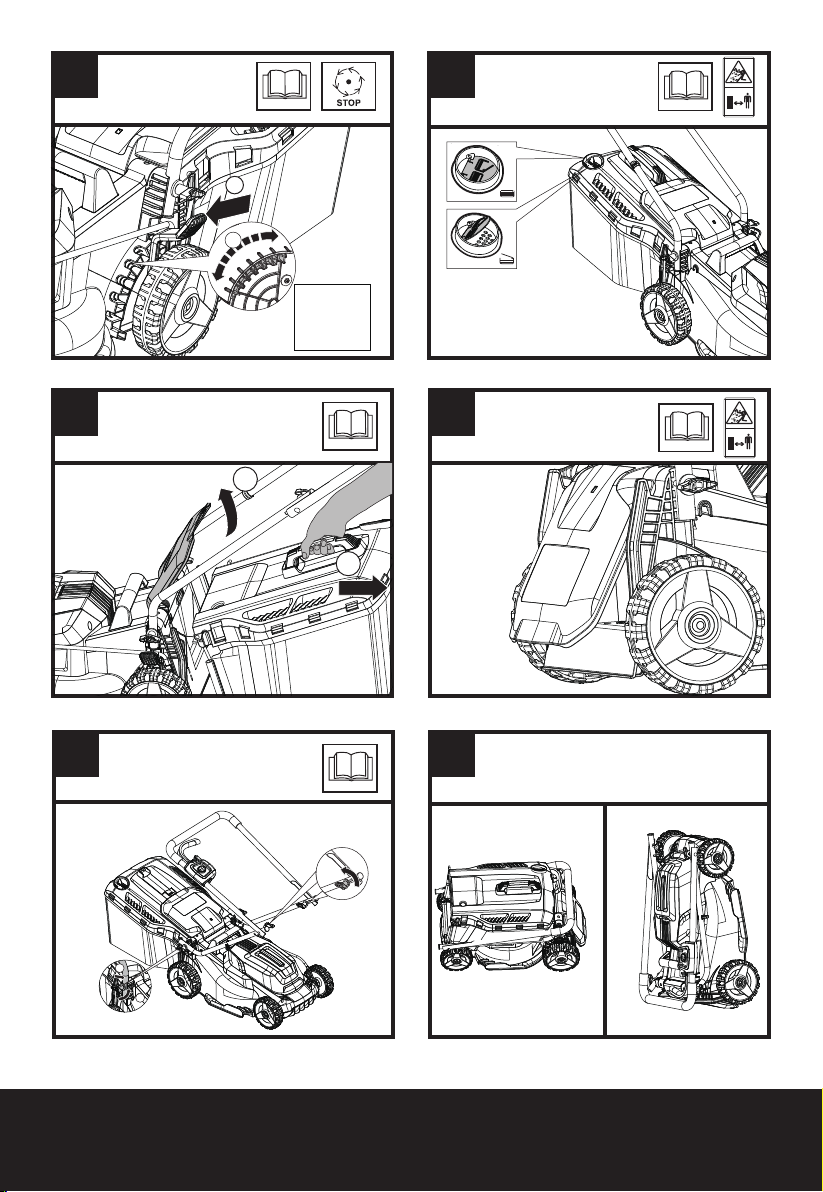 STOP