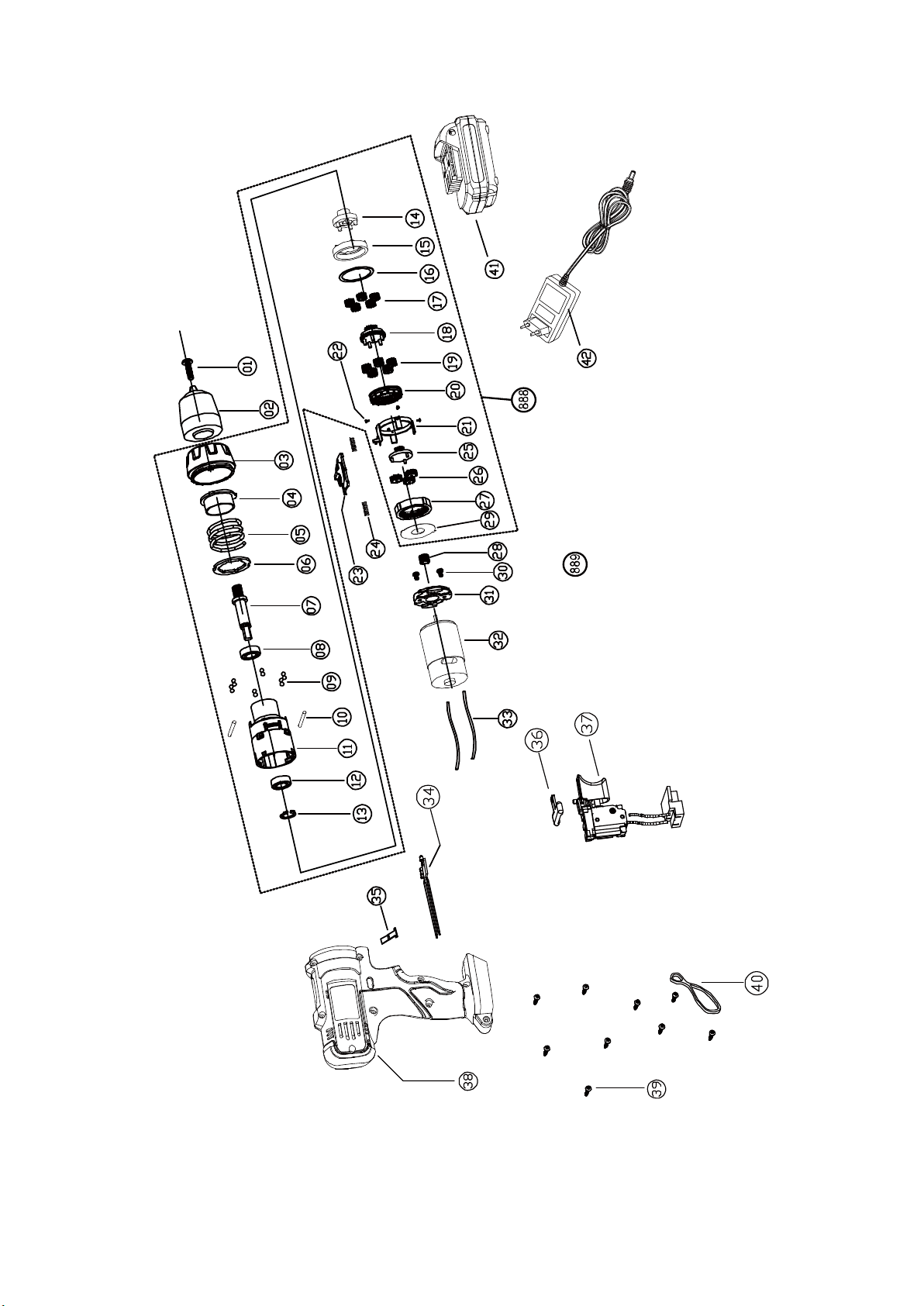 01
02
03
04
05
06
07
08
09
10
11
12
13
14
15
16
17
18
19
20
21
22
23
24
25
26
27
28
29
30
31
32
33
34
35
36
37
38
39
40
41
42
888
889