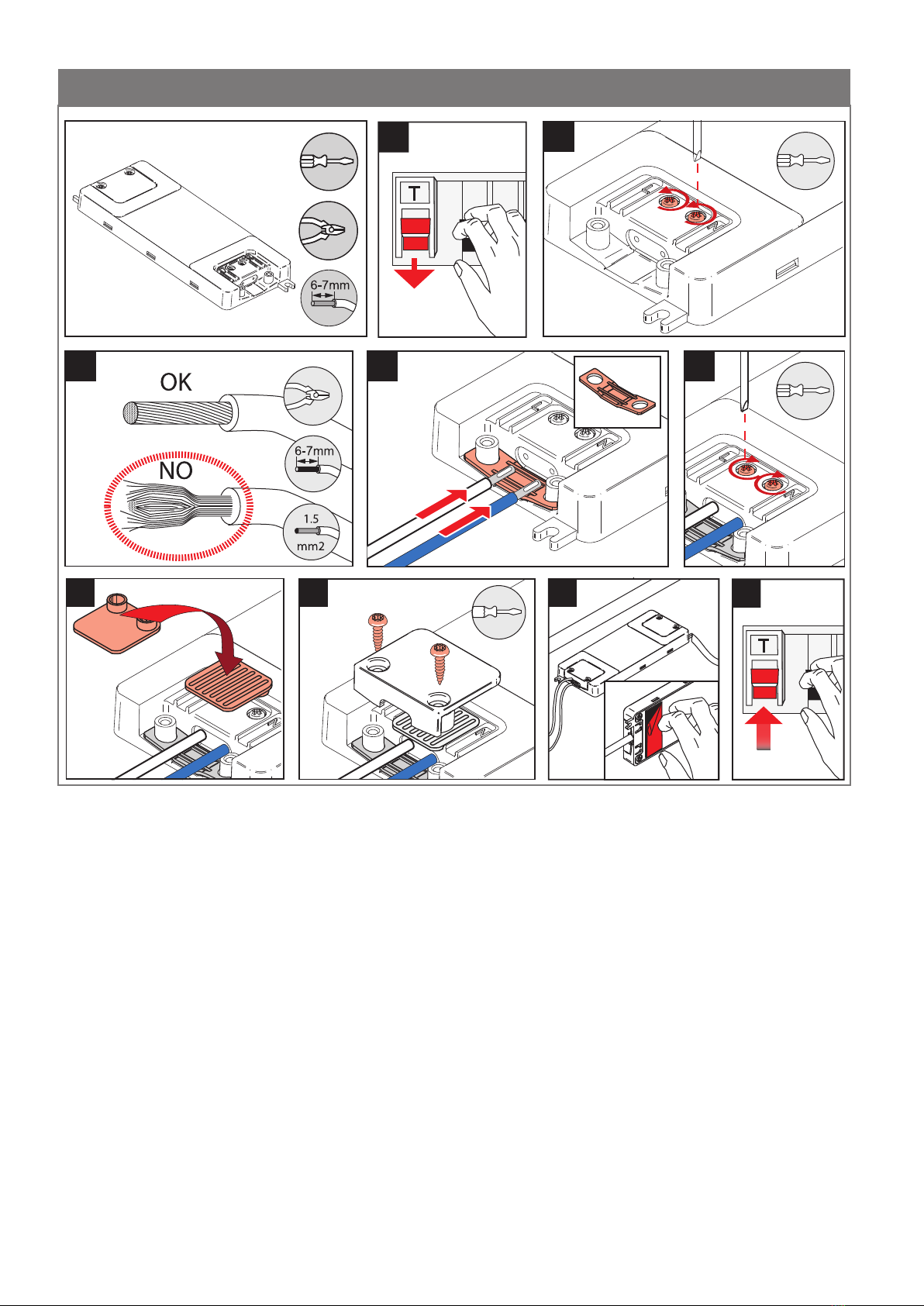 6-7mm

T

OK

NO

6-7mm

1.5
mm2

T