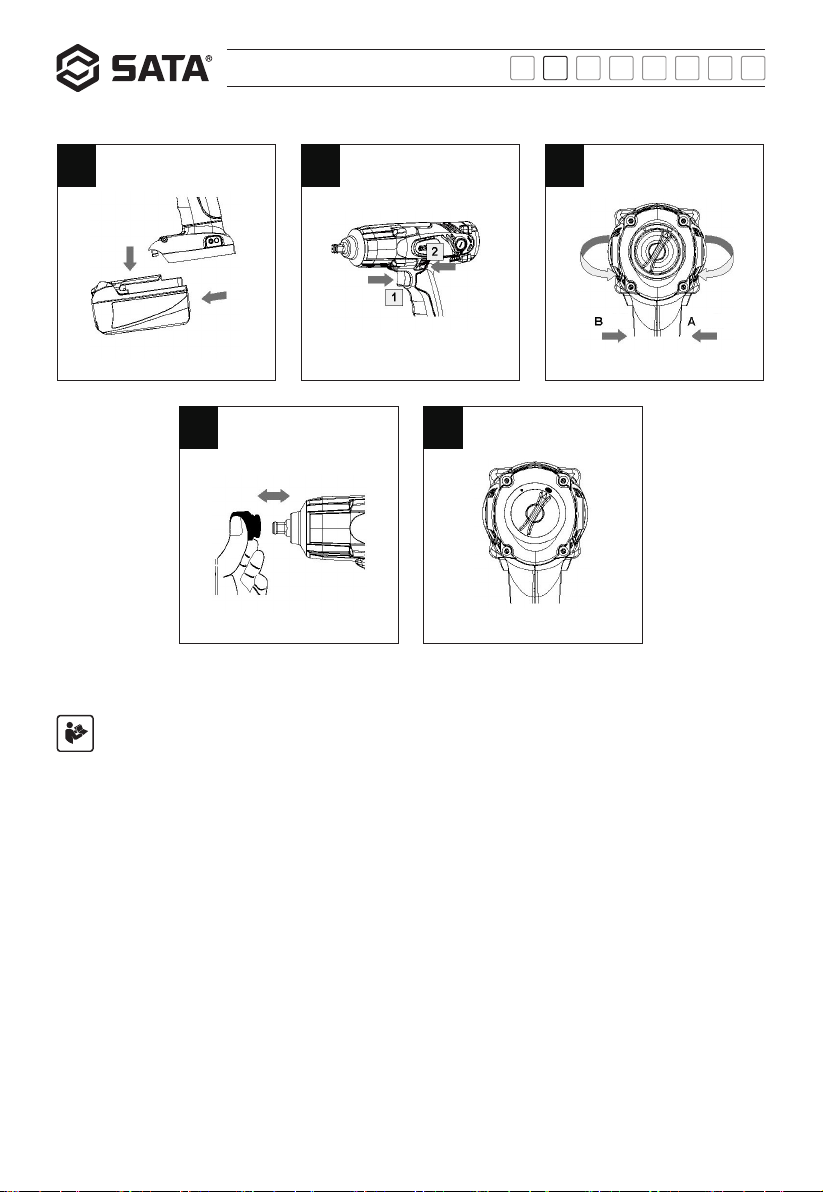 SATA®

2

1

B

A