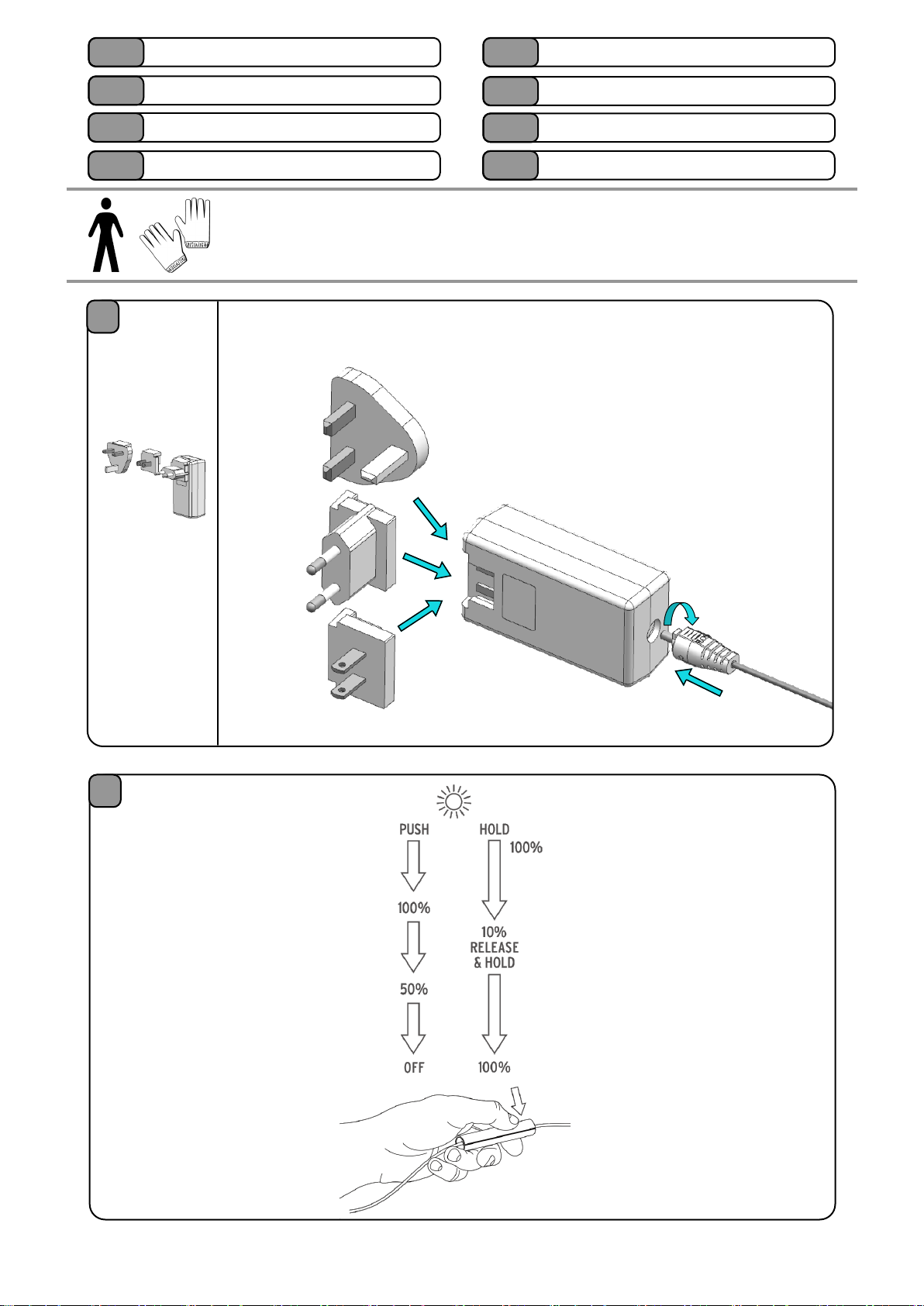 PUSH

100%

50%

OFF

HOLD

100%

10%
RELEASE
& HOLD

100%