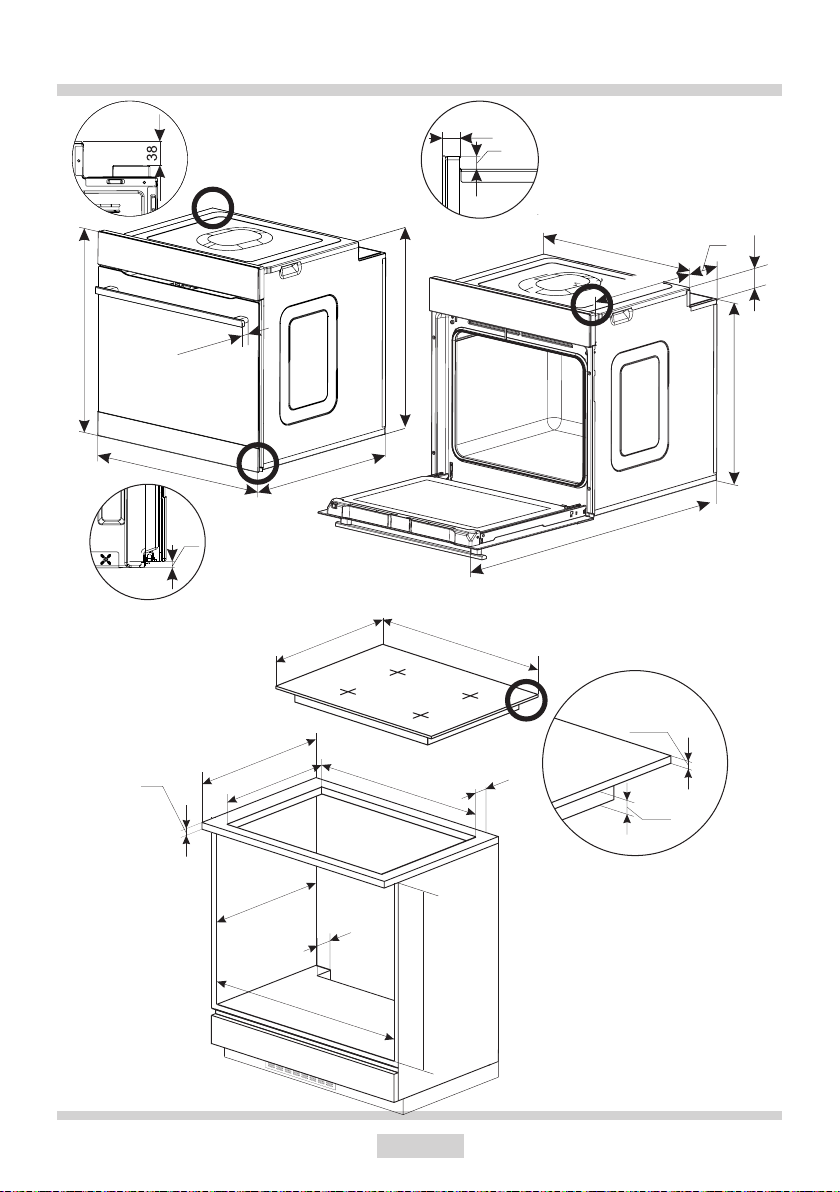 38