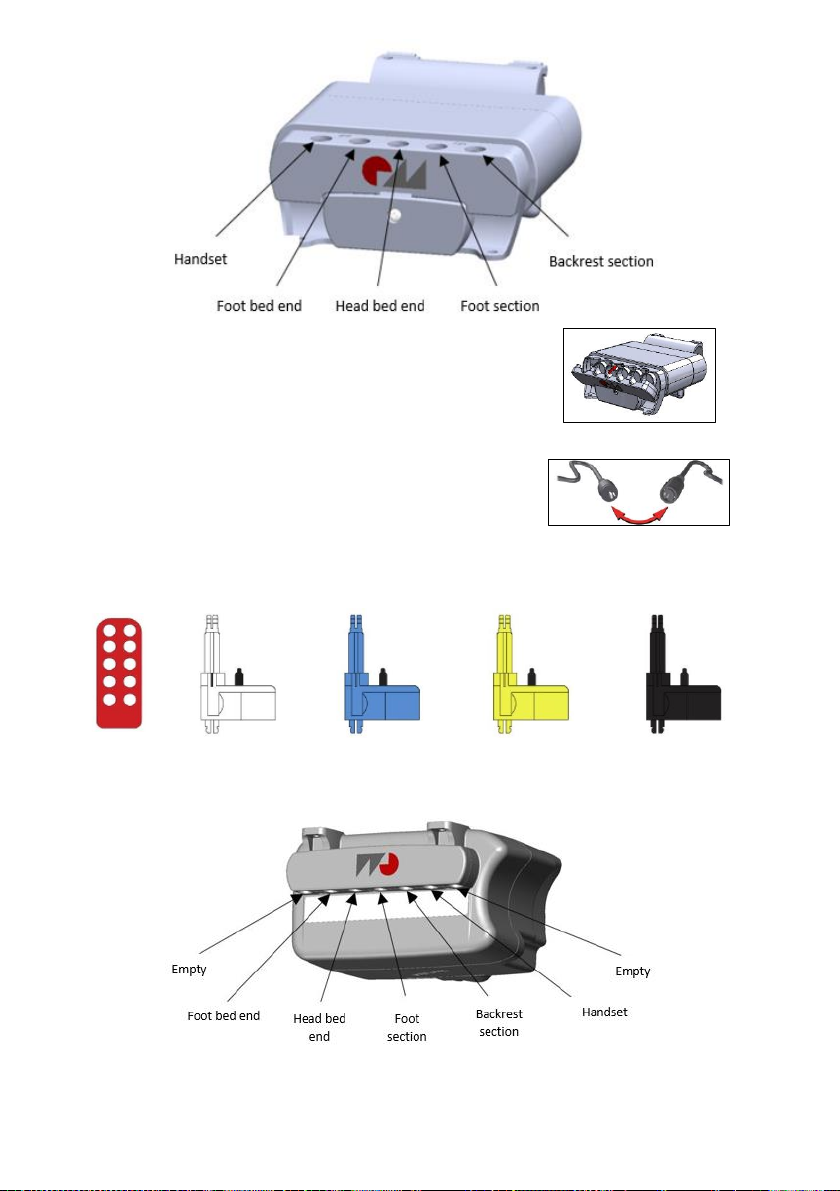 Handset
Foot bed end
Head bed end
Foot section
Backrest section

Empty
Foot bed end
Head bed end
Foot section
Backrest section
Handset
Empty