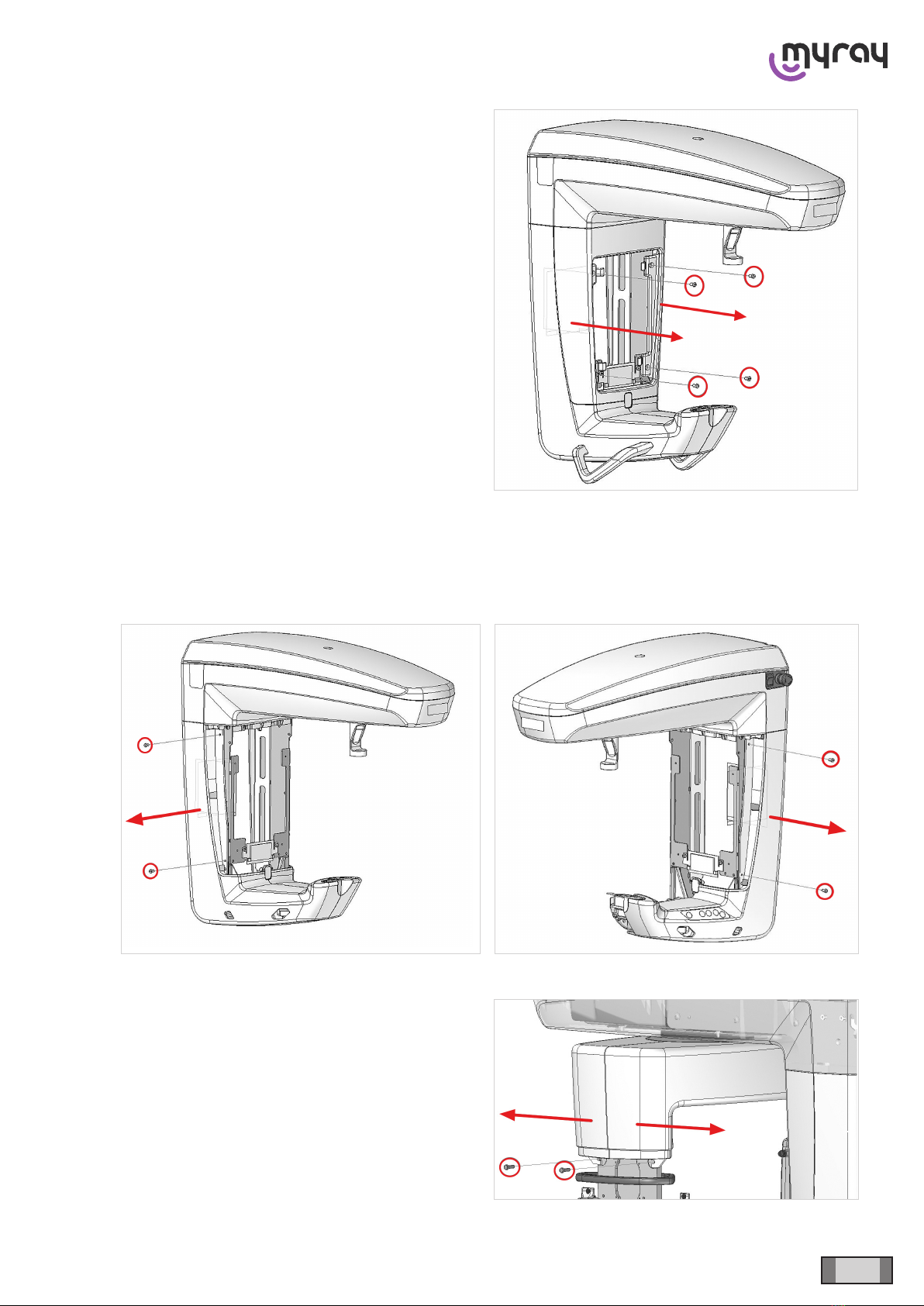 myray