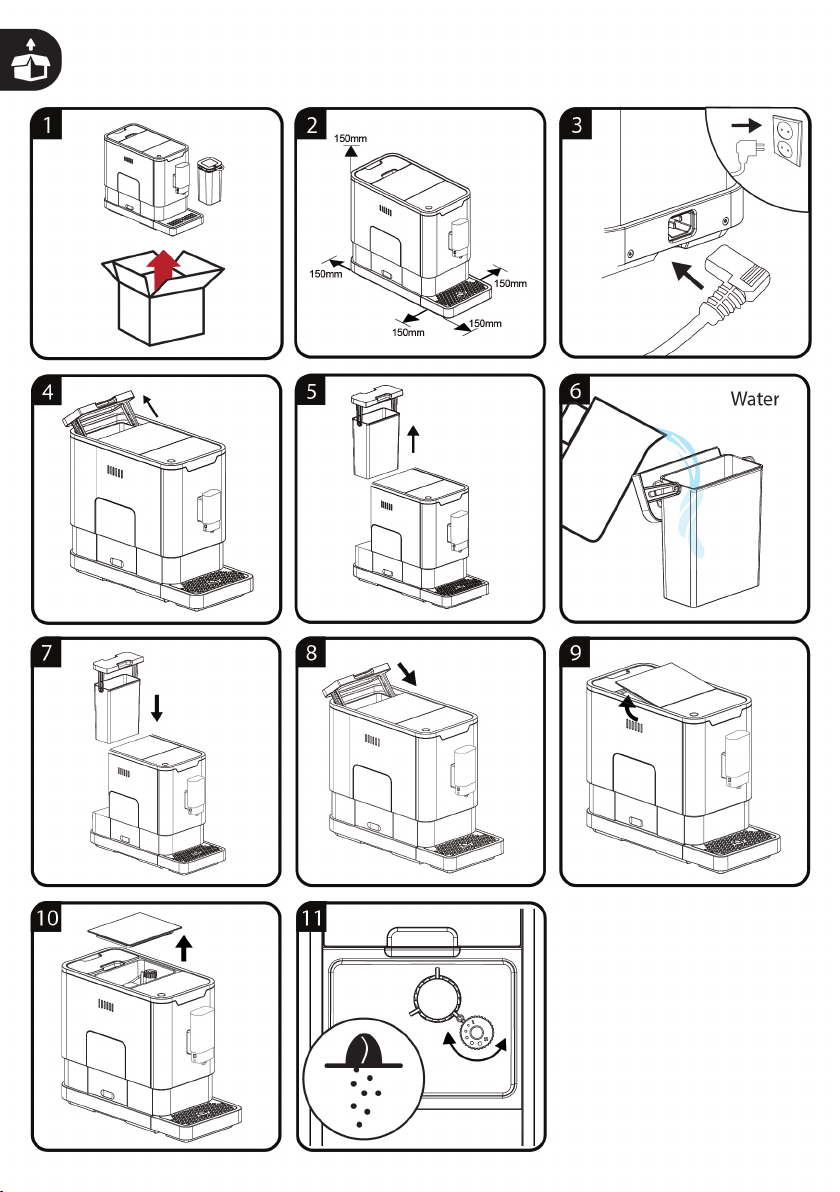 1

2

150mm

150mm

150mm

150mm

150mm

3

4

5

6

Water

7

8

9

10

11