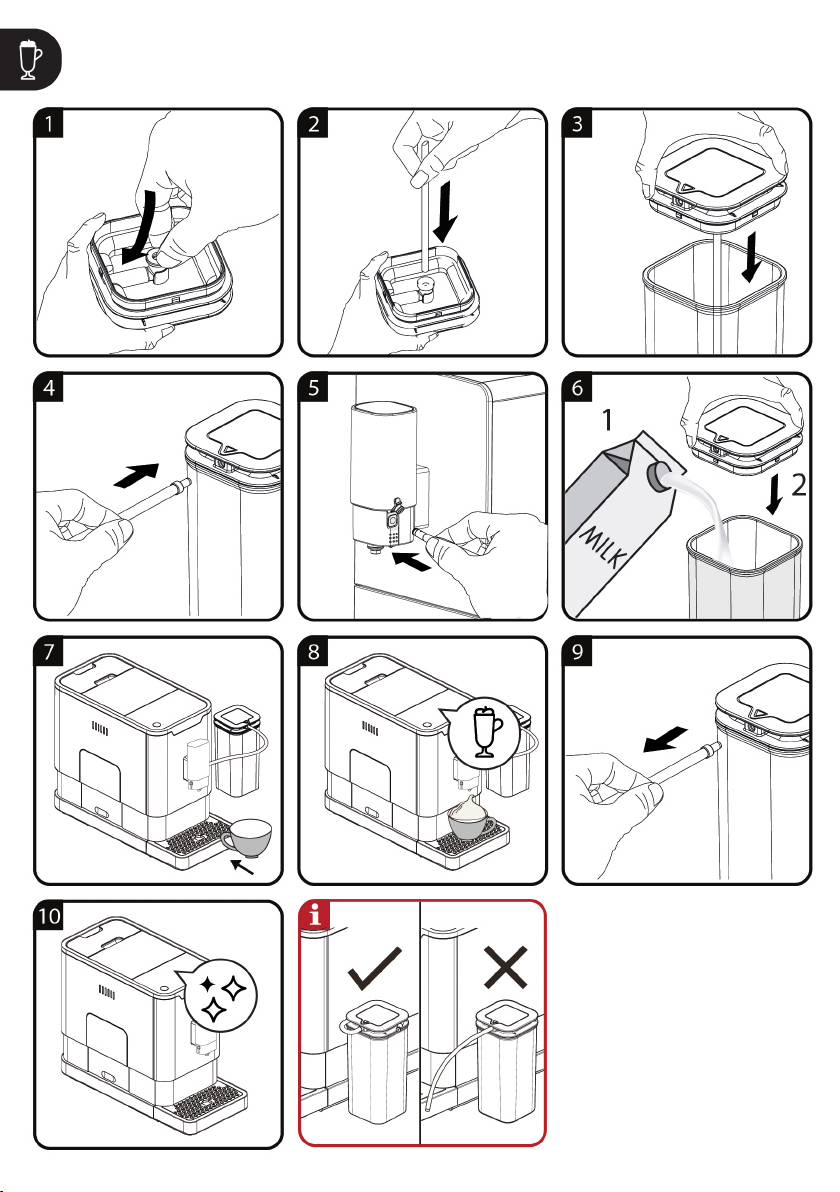 1
2
3
4
5
6
1
MILK
2
7
8
9
10
i