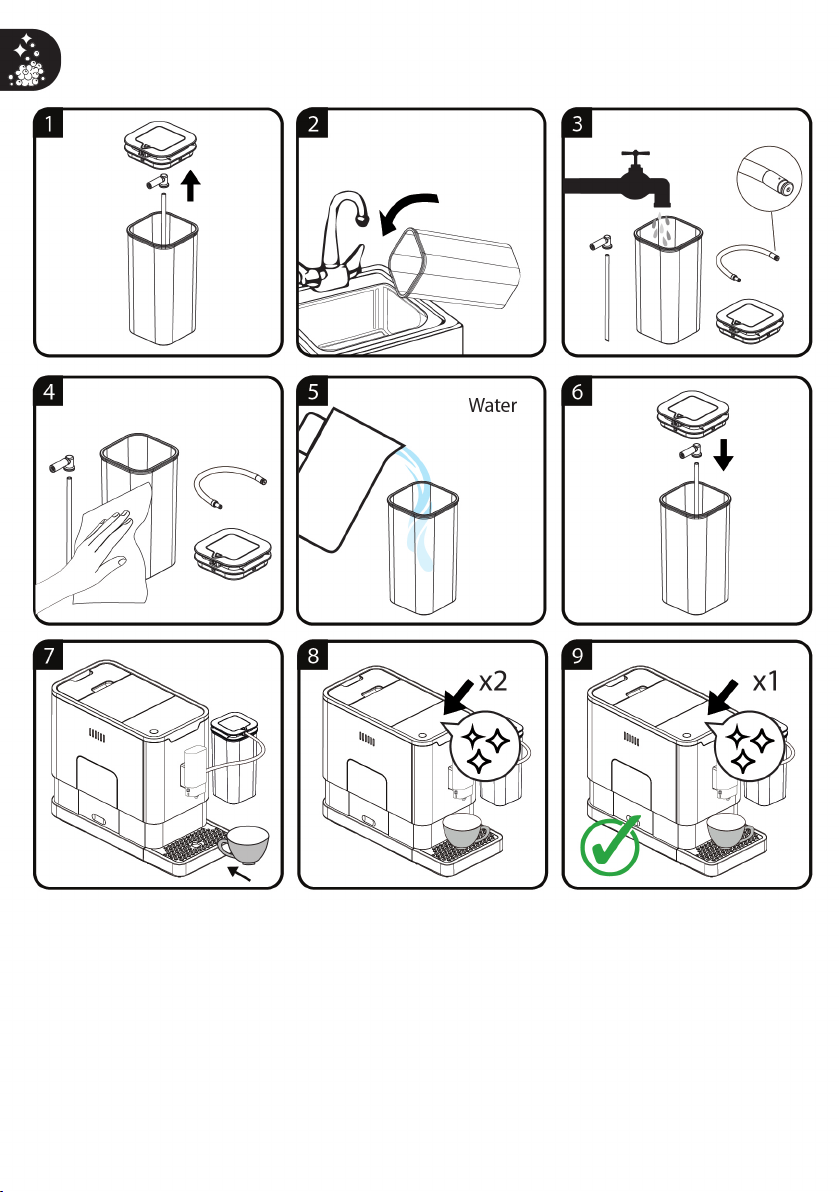 1

2

3

4

5

Water

6

7

8

x2

9

x1