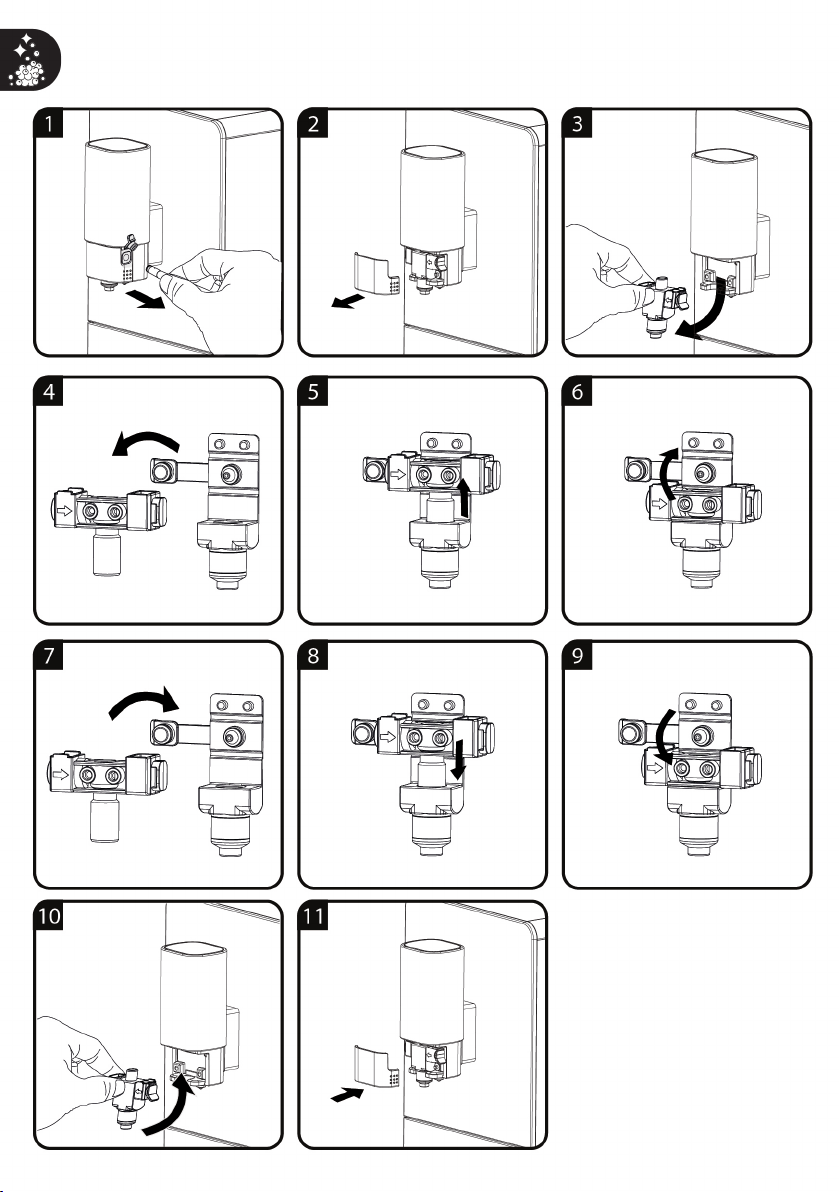 1

2

3

4

5

6

7

8

9

10

11