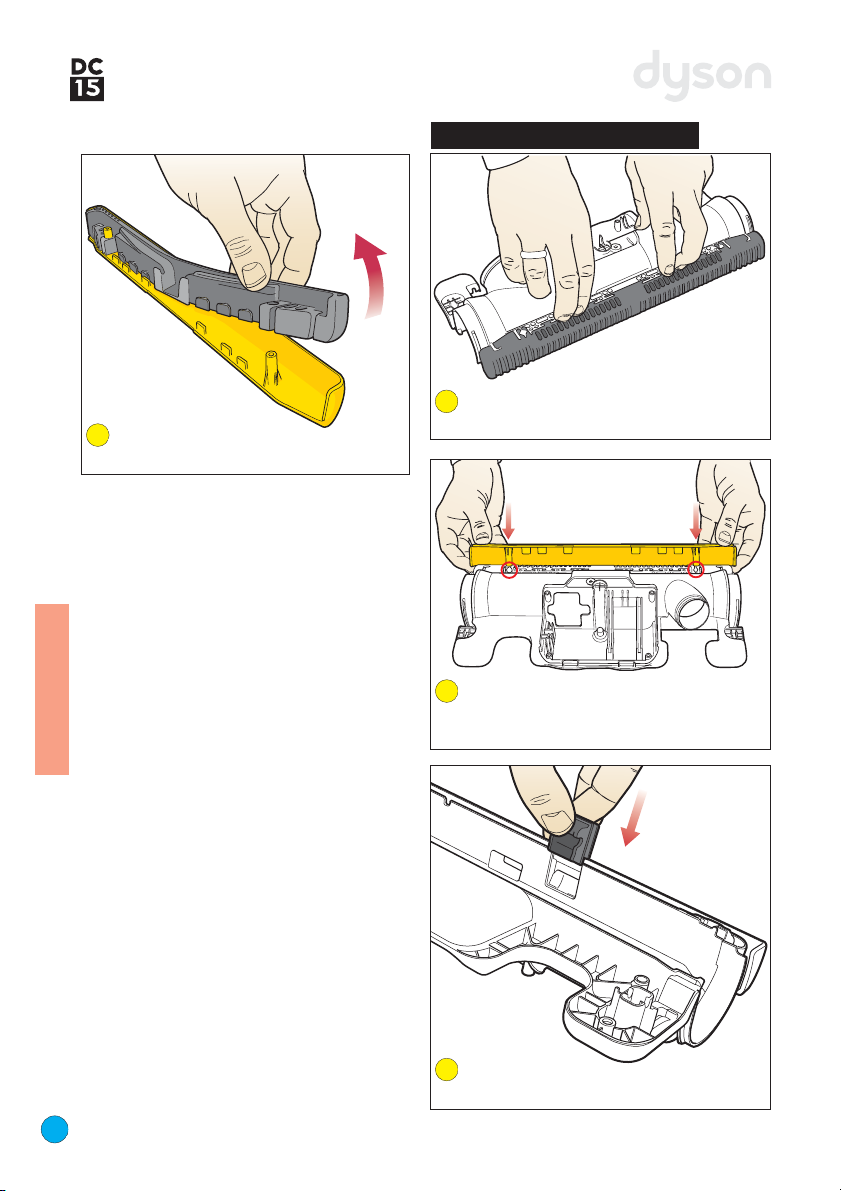 DC 15

dyson