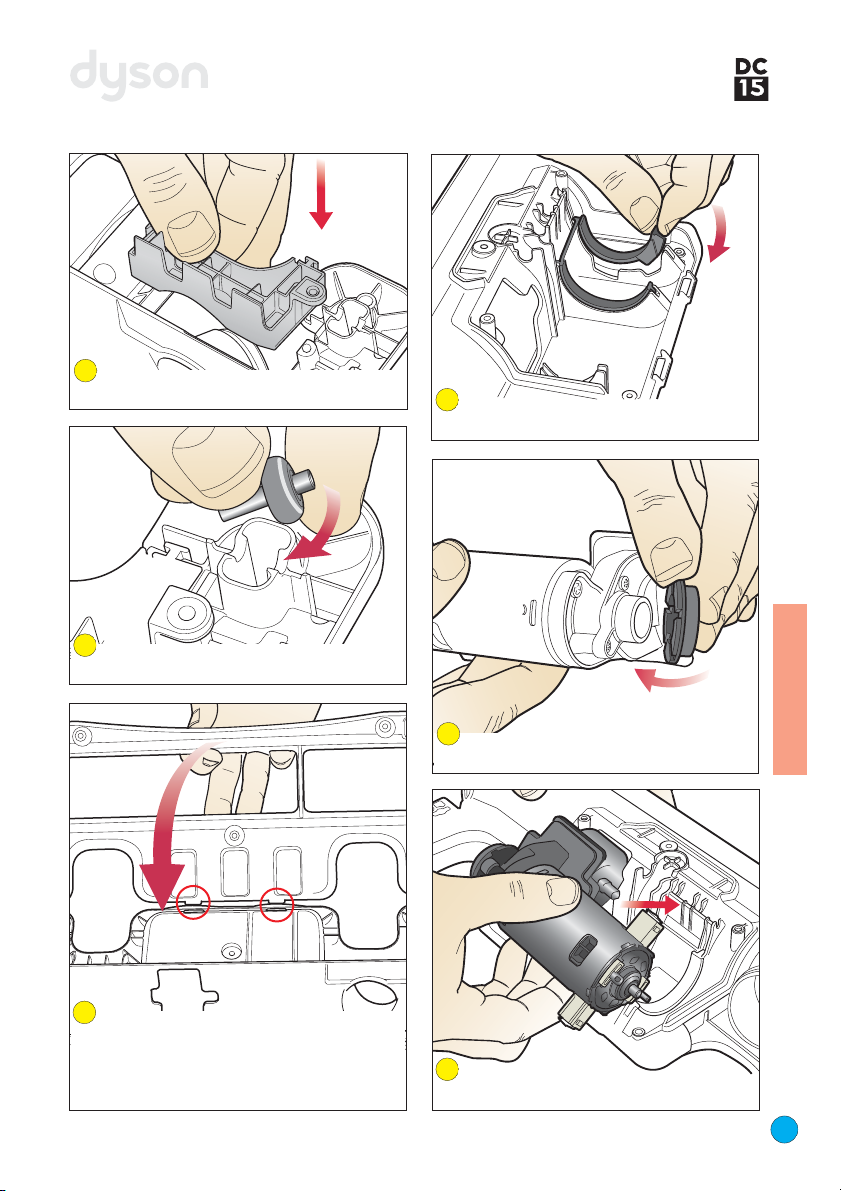 dyson

DC
15