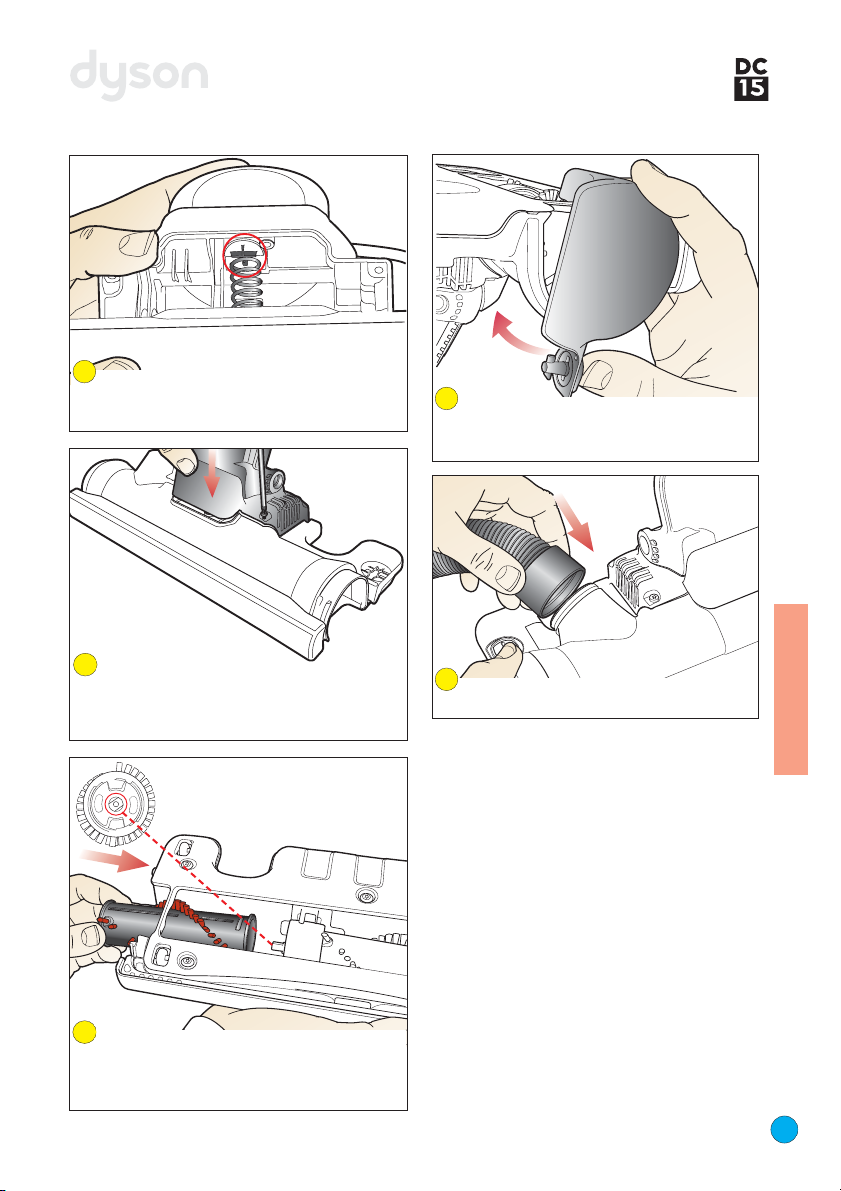 dyson

DC
15