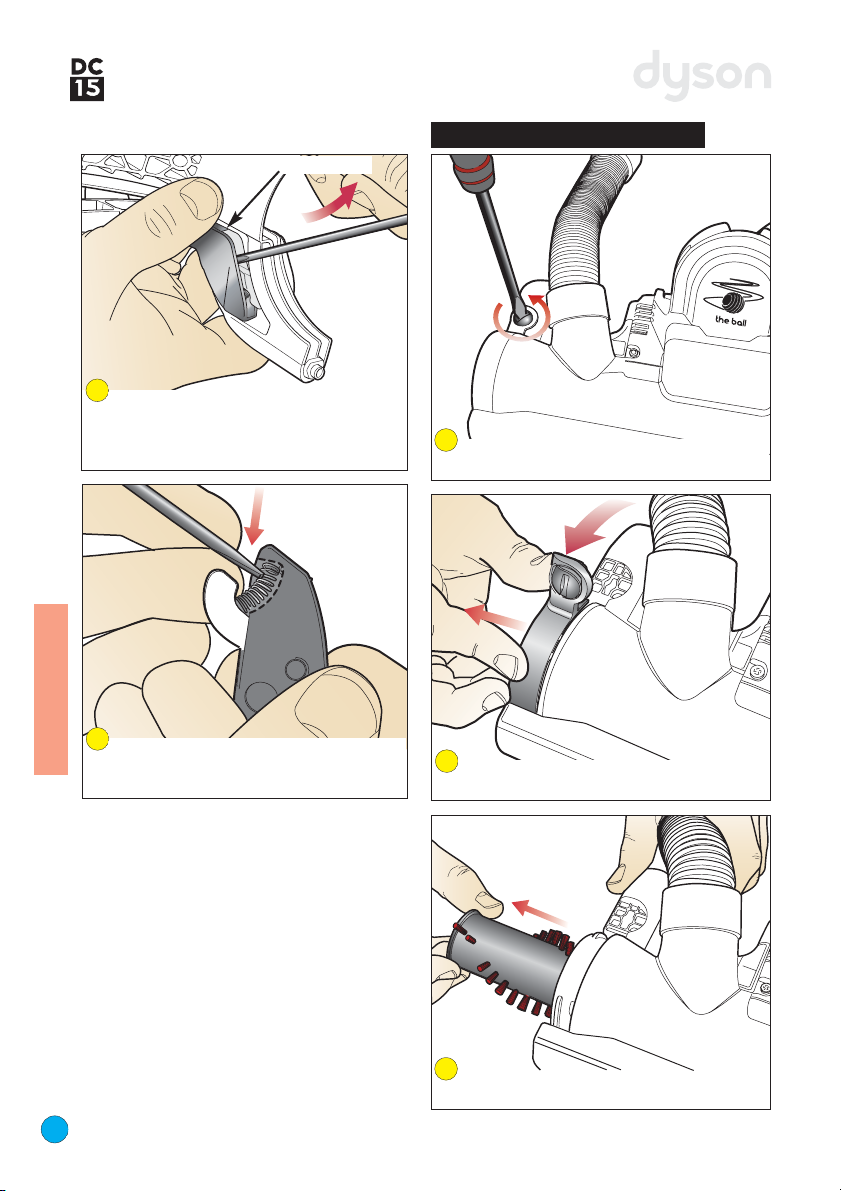 DC
15

dyson

the ball